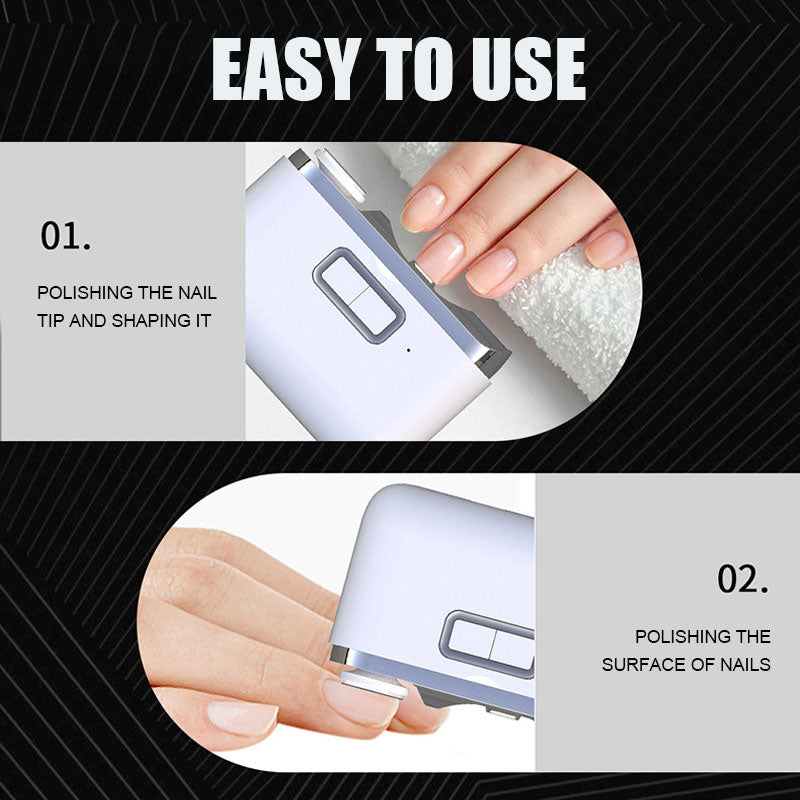 EASY TO USE

01.

POLISHING THE NAIL TIP AND SHAPING IT

02.

POLISHING THE SURFACE OF NAILS