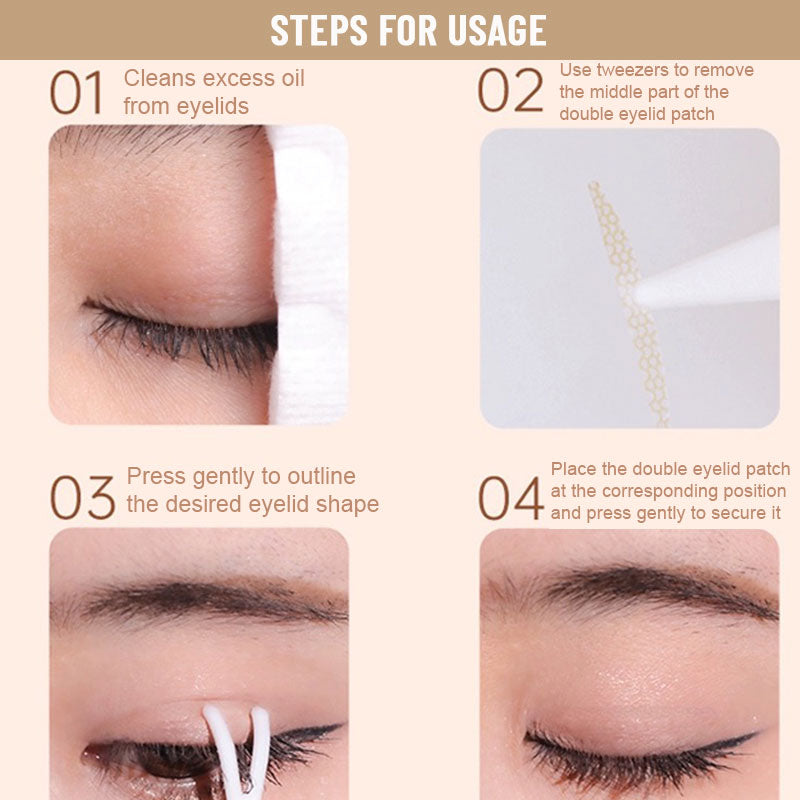 STEPS FOR USAGE

01 Cleans excess oil from eyelids

02 Use tweezers to remove the middle part of the double eyelid patch

03 Press gently to outline the desired eyelid shape

04 Place the double eyelid patch at the corresponding position and press gently to secure it