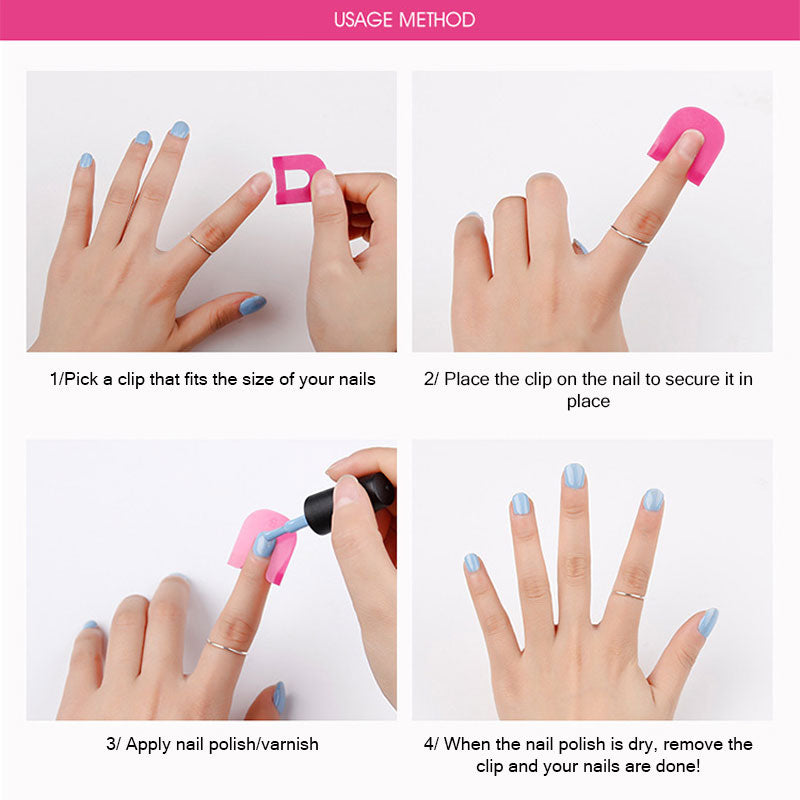 USAGE METHOD

1/Pick a clip that fits the size of your nails

2/ Place the clip on the nail to secure it in place

3/ Apply nail polish/varnish

4/ When the nail polish is dry, remove the clip and your nails are done!