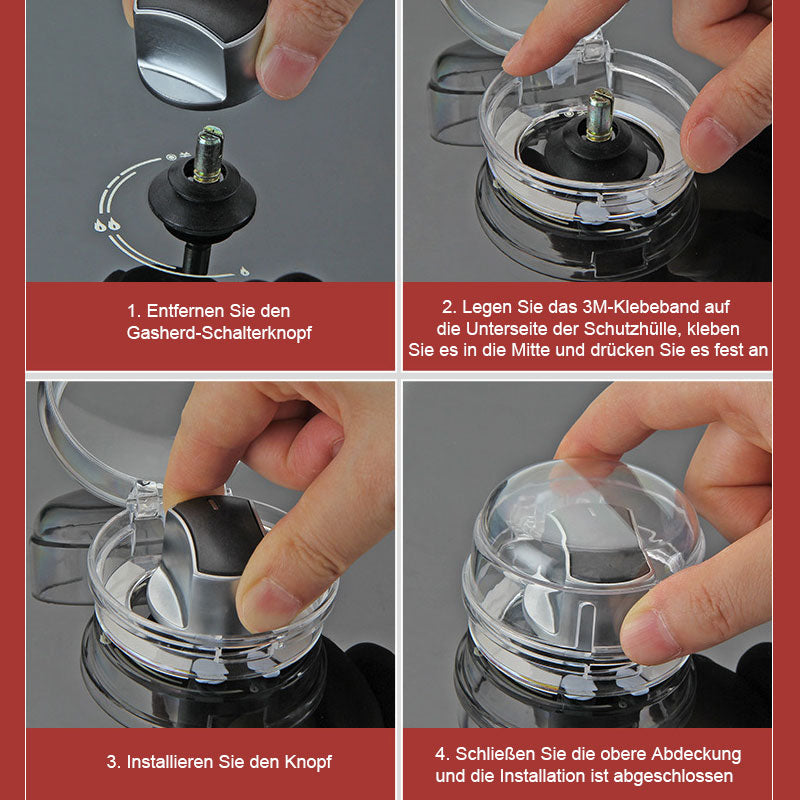 1. Entfernen Sie den Gasherd-Schalterknopf

2. Legen Sie das 3M-Klebeband auf die Unterseite der Schutzhülle, kleben Sie es in die Mitte und drücken Sie es fest an

3. Installieren Sie den Knopf

4. Schließen Sie die obere Abdeckung und die Installation ist abgeschlossen