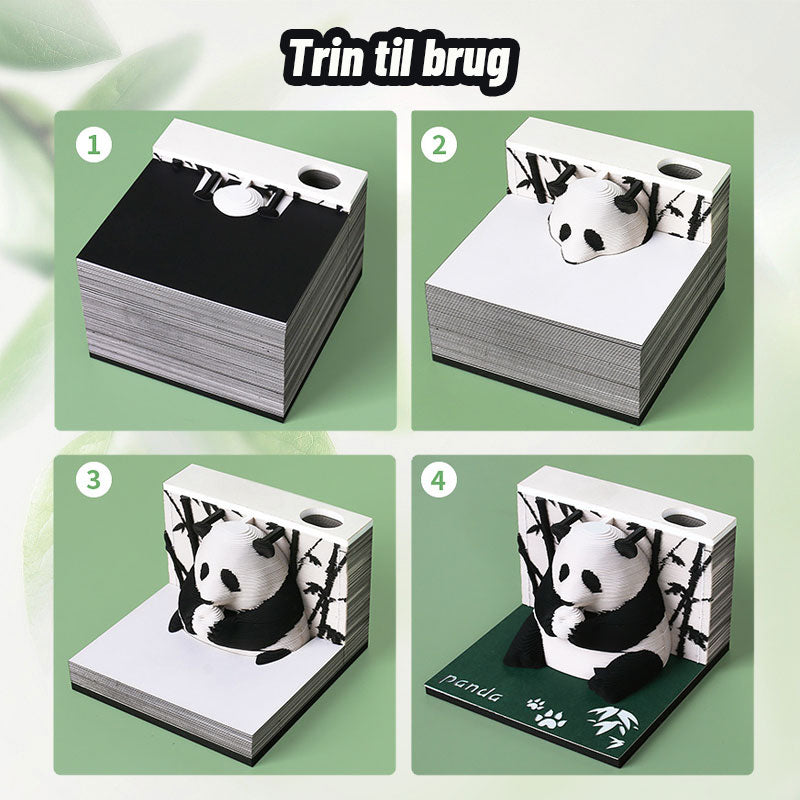 Trin til brug

1

2

3

4

panda