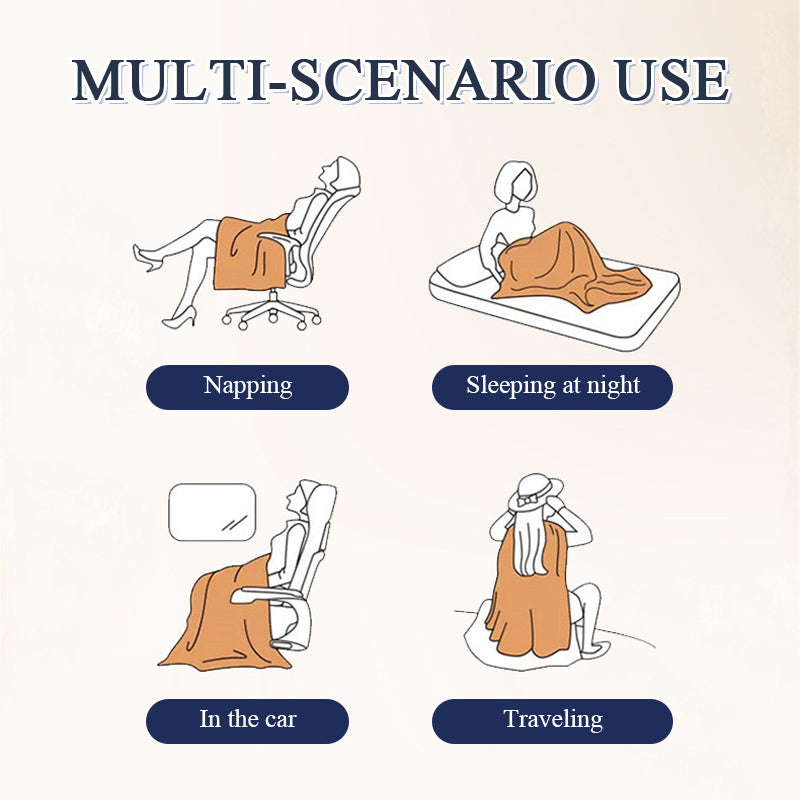 MULTI-SCENARIO USE

Napping

Sleeping at night

In the car

Traveling