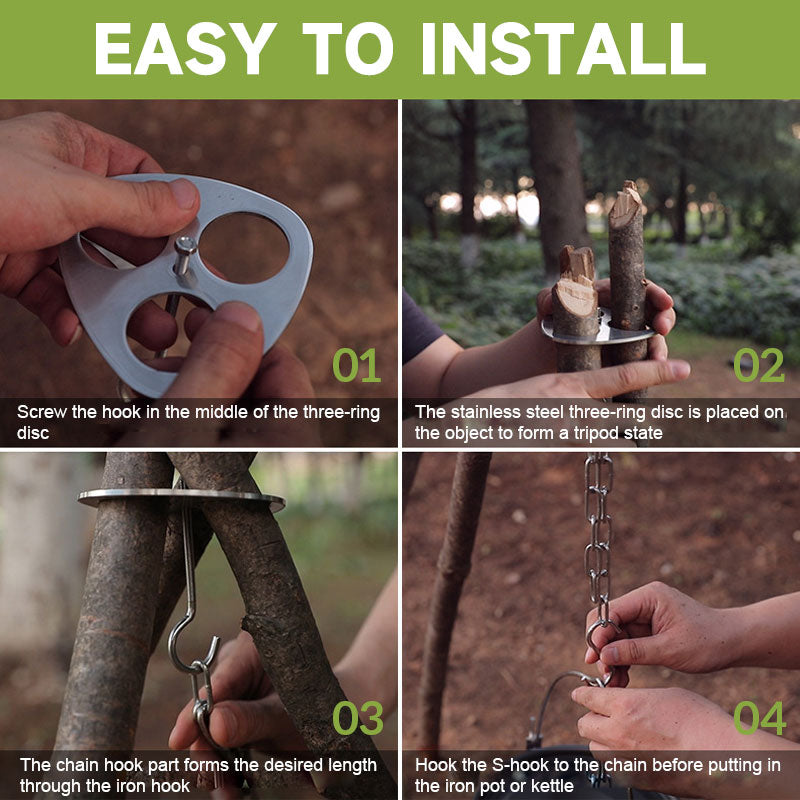 EASY TO INSTALL

01

Screw the hook in the middle of the three-ring disc

02

The stainless steel three-ring disc is placed on the object to form a tripod state

03

The chain hook part forms the desired length through the iron hook

04

Hook the S-hook to the chain before putting in the iron pot or kettle