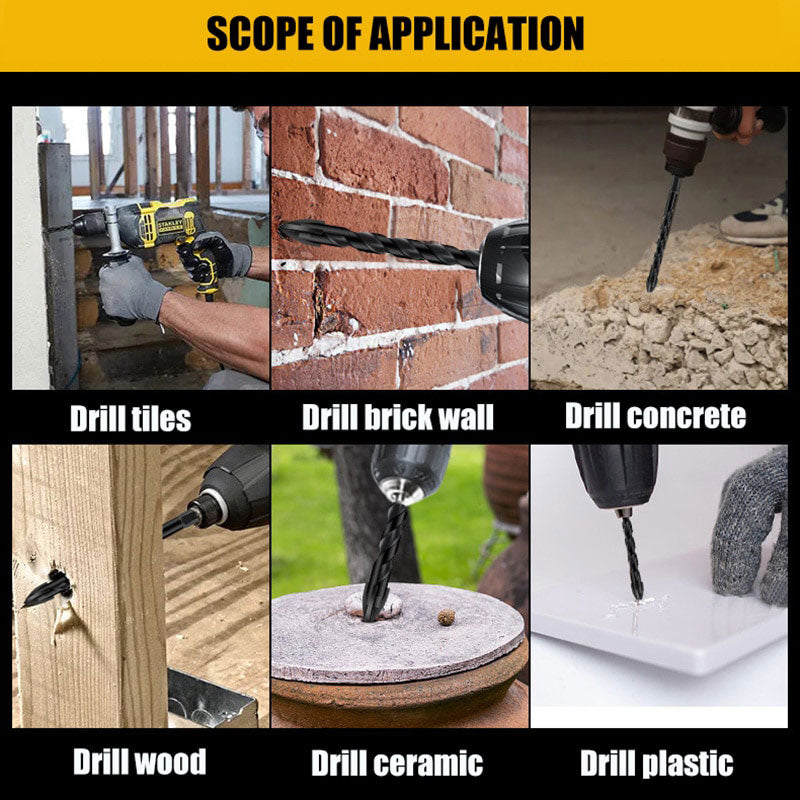 SCOPE OF APPLICATION

STANLEY

Drill tiles

Drill brick wall

Drill concrete

Drill wood

Drill ceramic

Drill plastic