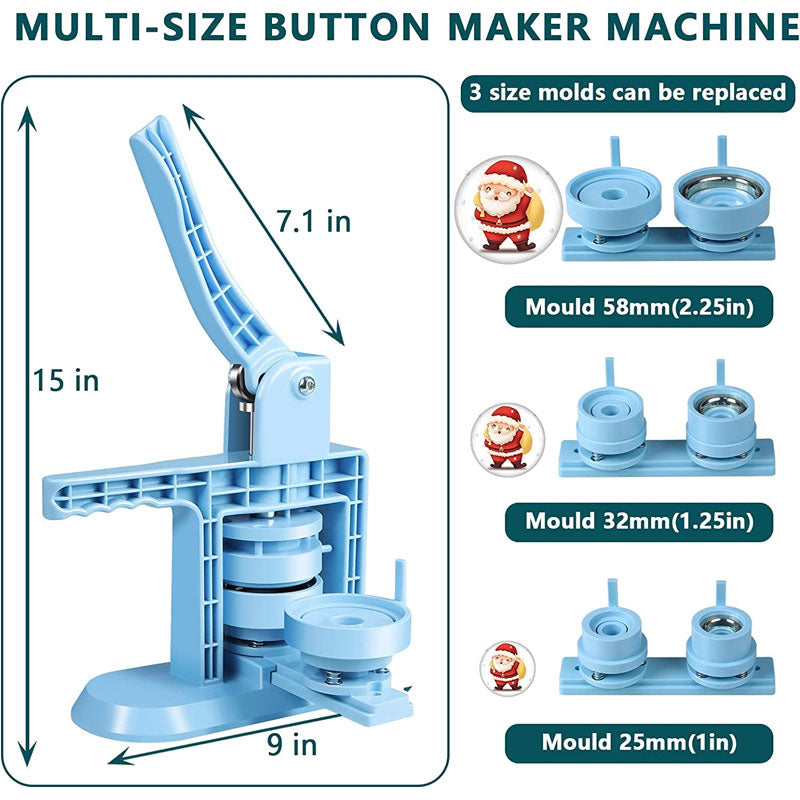 MULTI-SIZE BUTTON MAKER MACHINE

7.1 in

15 in

9 in

3 size molds can be replaced

Mould 58mm(2.25in)

Mould 32mm(1.25in)

Mould 25mm(1in)