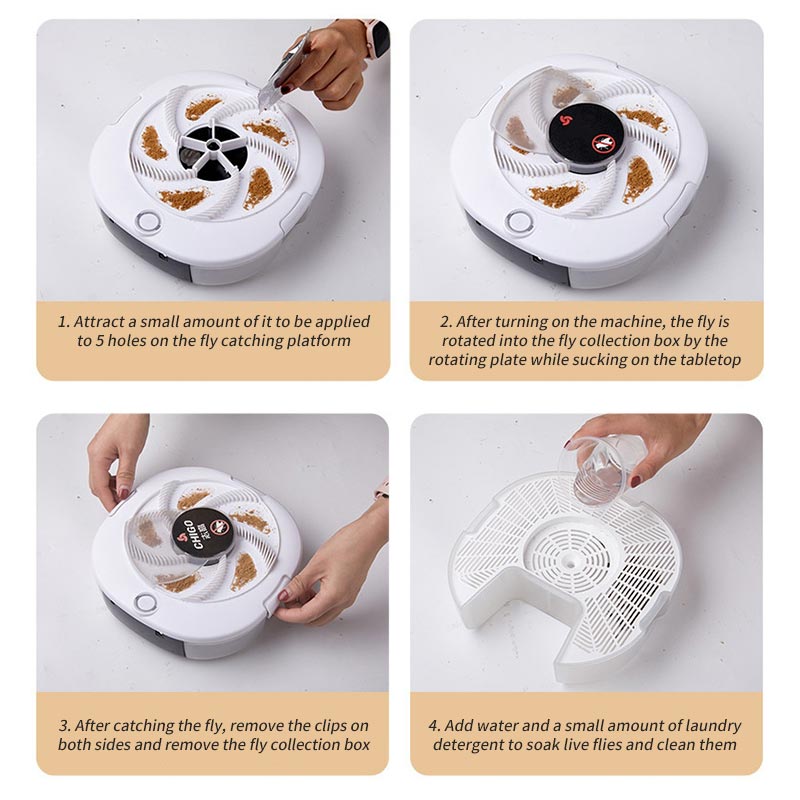 1. Attract a small amount of it to be applied to 5 holes on the fly catching platform

2. After turning on the machine, the fly is rotated into the fly collection box by the rotating plate while sucking on the tabletop

CHIGO
志高

3. After catching the fly, remove the clips on both sides and remove the fly collection box

4. Add water and a small amount of laundry detergent to soak live flies and clean them