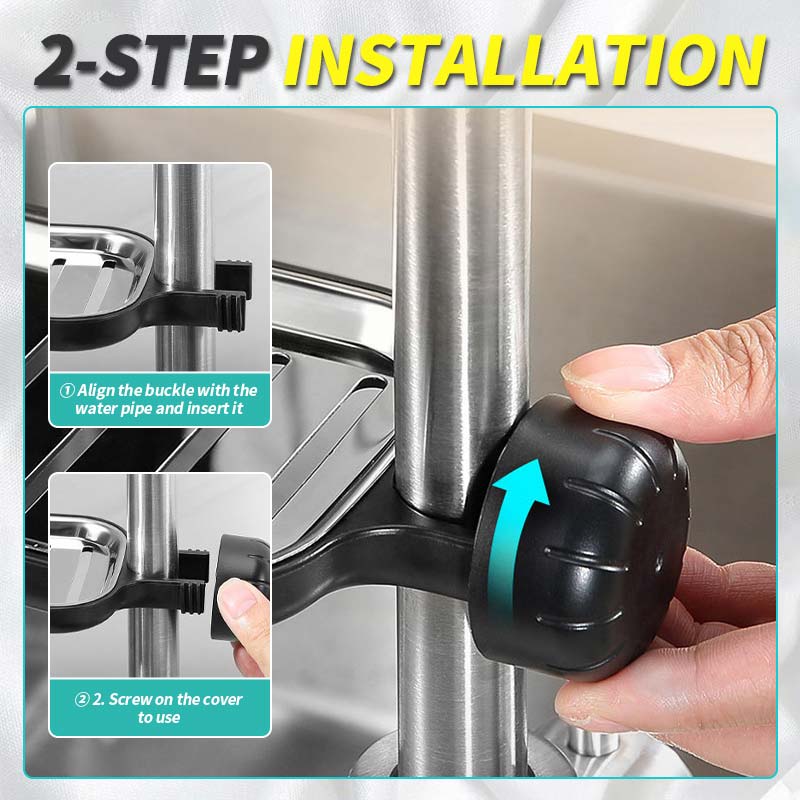 2-STEP INSTALLATION

① Align the buckle with the water pipe and insert it

② 2. Screw on the cover to use