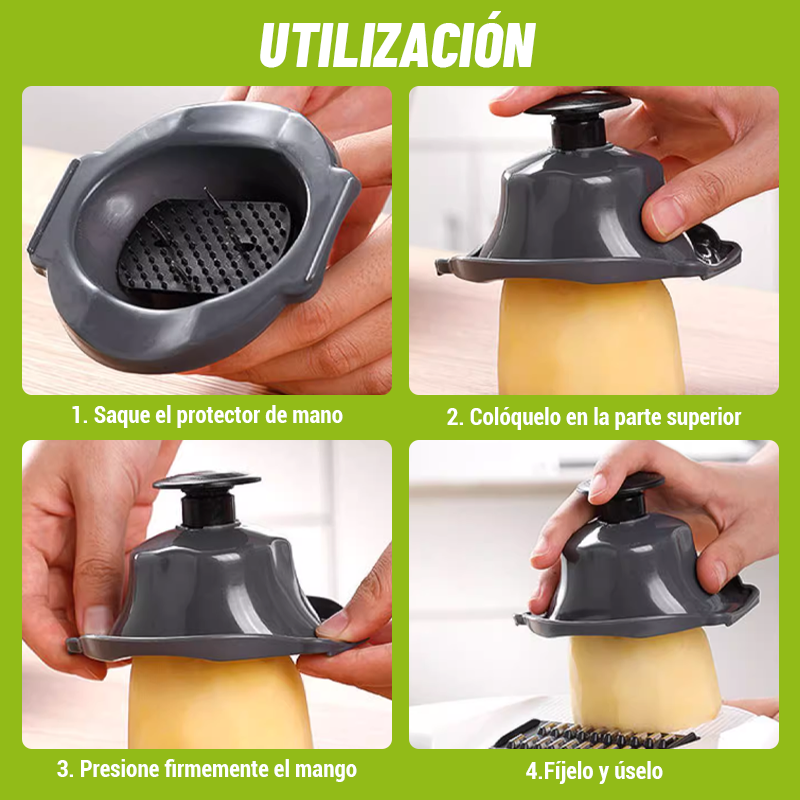 UTILIZACIÓN

1. Saque el protector de mano

2. Colóquelo en la parte superior

3. Presione firmemente el mango

4.Fíjelo y úselo