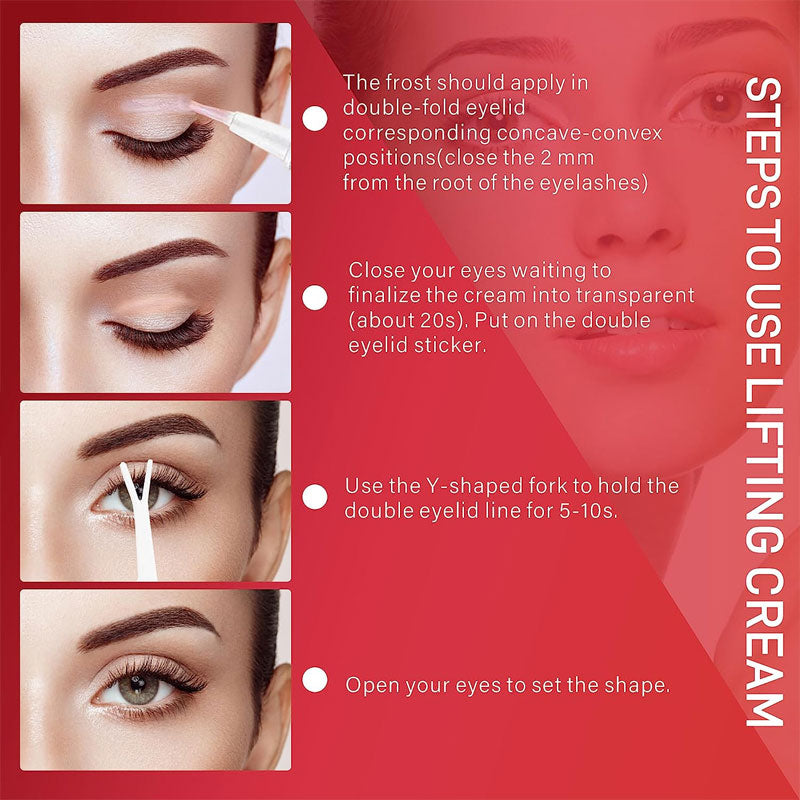 STEPS TO USE LIFTING CREAM

The frost should apply in double-fold eyelid corresponding concave-convex positions(close the 2 mm from the root of the eyelashes)

Close your eyes waiting to finalize the cream into transparent (about 20s). Put on the double eyelid sticker.

Use the Y-shaped fork to hold the double eyelid line for 5-10s.

Open your eyes to set the shape.