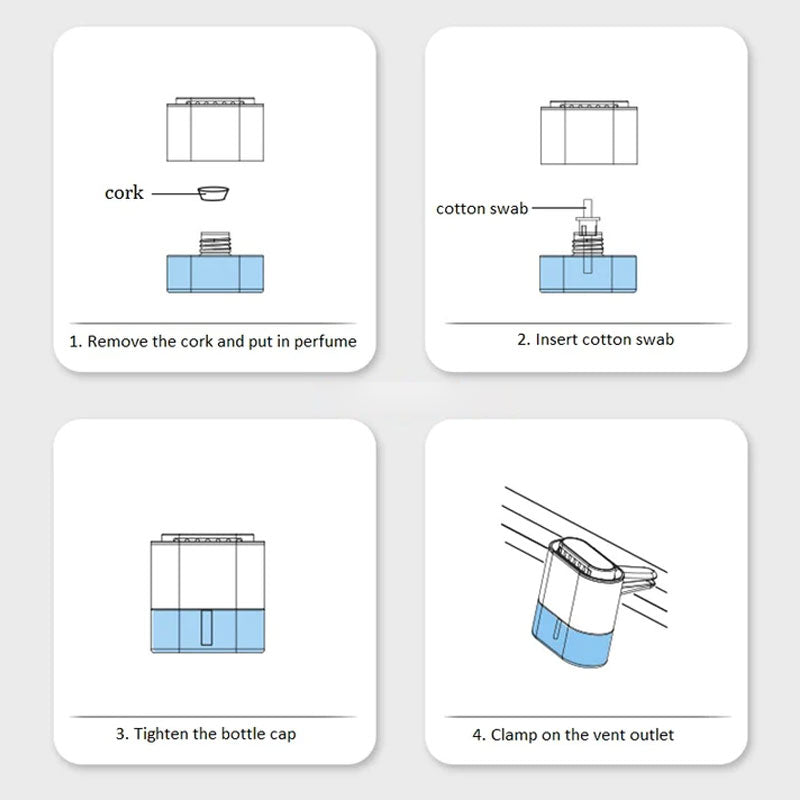 cork

1. Remove the cork and put in perfume

cotton swab

2. Insert cotton swab

3. Tighten the bottle cap

4. Clamp on the vent outlet