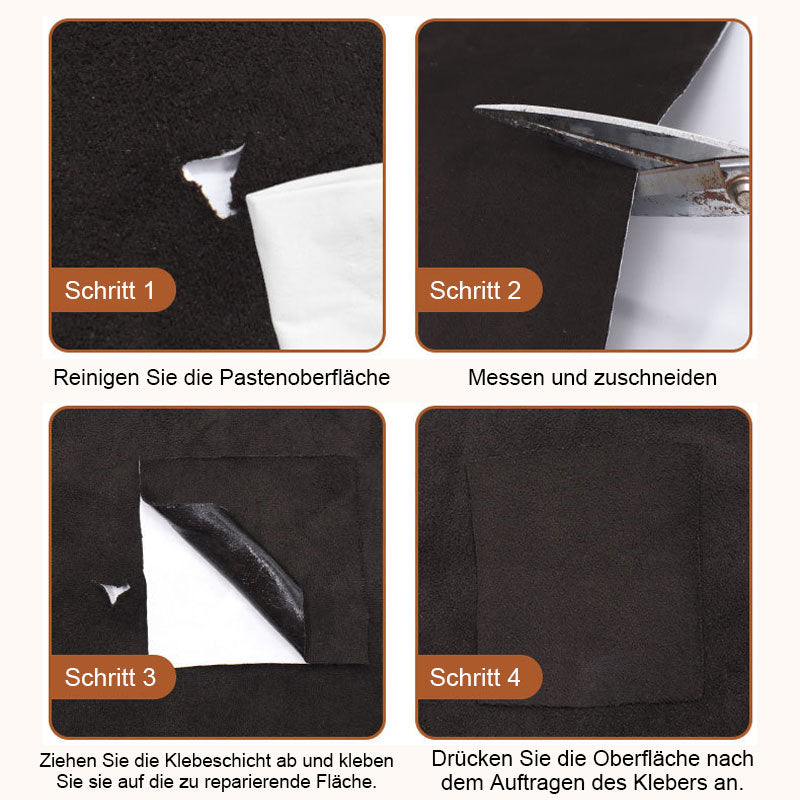 Schritt 1

Reinigen Sie die Pastenoberfläche

Schritt 2

Messen und zuschneiden

Schritt 3

Ziehen Sie die Klebeschicht ab und kleben Sie sie auf die zu reparierende Fläche.

Schritt 4

Drücken Sie die Oberfläche nach dem Auftragen des Klebers an.