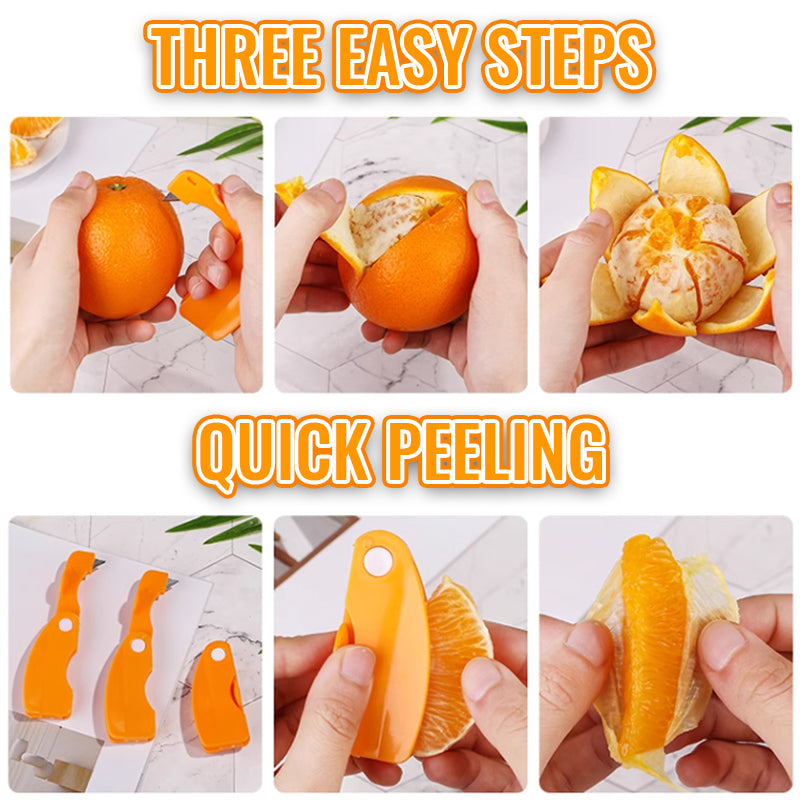 THREE EASY STEPS

QUICK PEELING