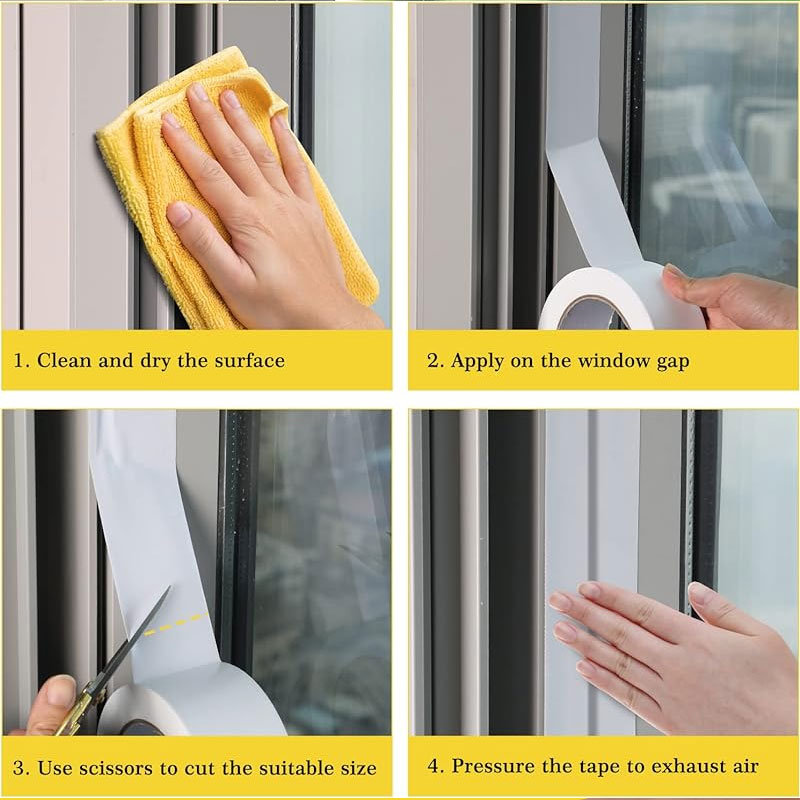 1. Clean and dry the surface

2. Apply on the window gap

3. Use scissors to cut the suitable size

4. Pressure the tape to exhaust air