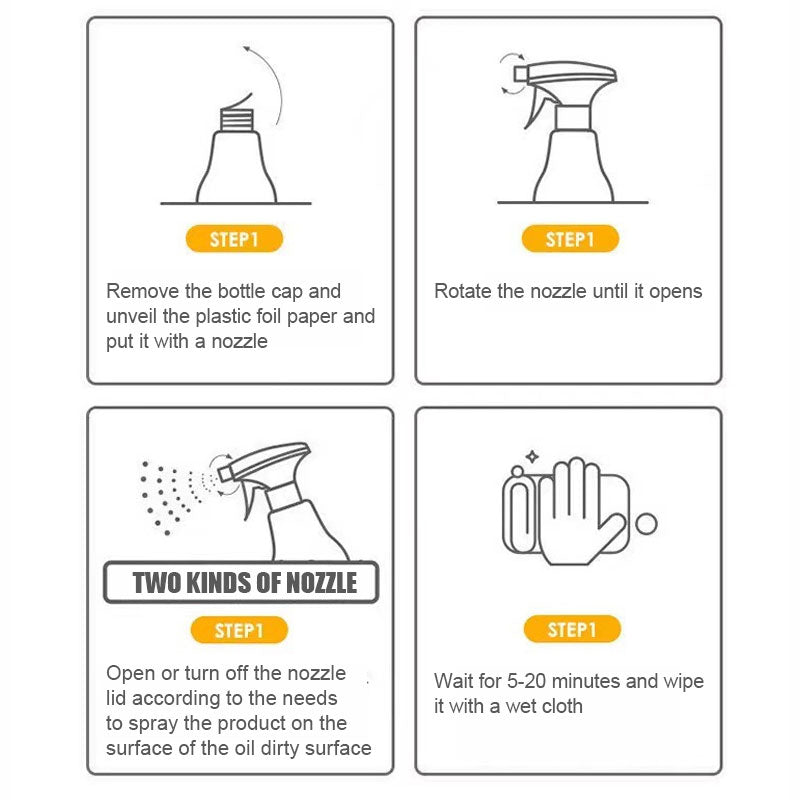 STEP1

Remove the bottle cap and unveil the plastic foil paper and put it with a nozzle

STEP1

Rotate the nozzle until it opens

TWO KINDS OF NOZZLE

STEP1

Open or turn off the nozzle lid according to the needs to spray the product on the surface of the oil dirty surface

STEP1

Wait for 5-20 minutes and wipe it with a wet cloth