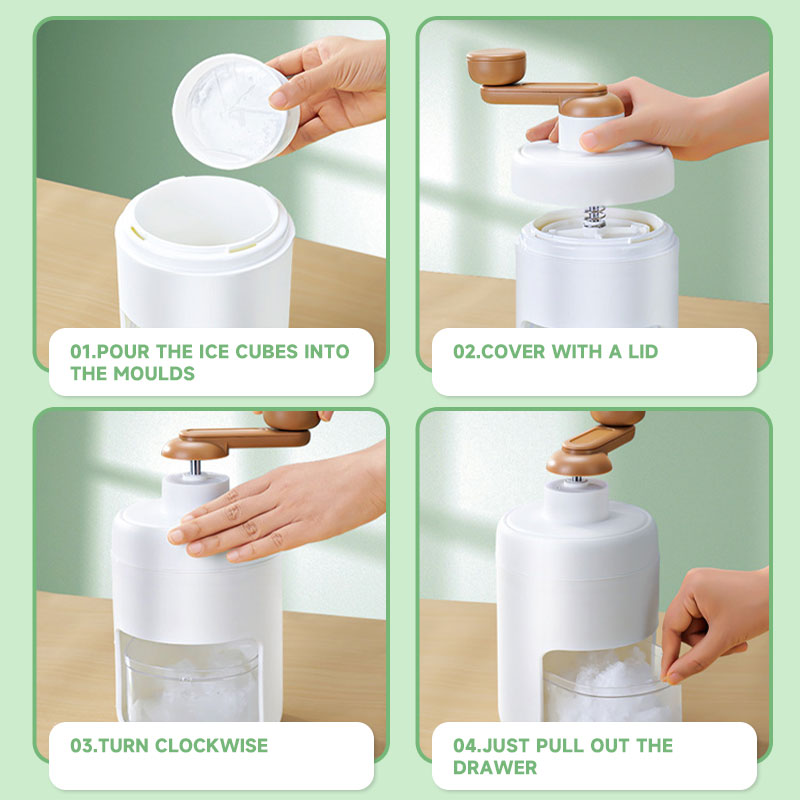 01.POUR THE ICE CUBES INTO THE MOULDS

02.COVER WITH A LID

03.TURN CLOCKWISE

04.JUST PULL OUT THE DRAWER