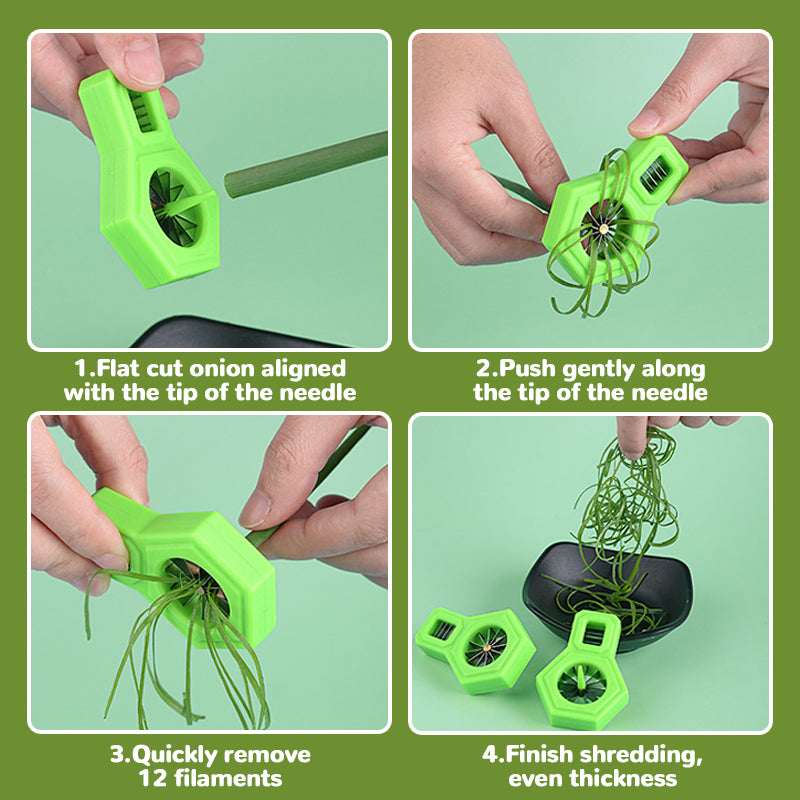 1.Flat cut onion aligned with the tip of the needle

2.Push gently along the tip of the needle

3.Quickly remove 12 filaments

4.Finish shredding, even thickness