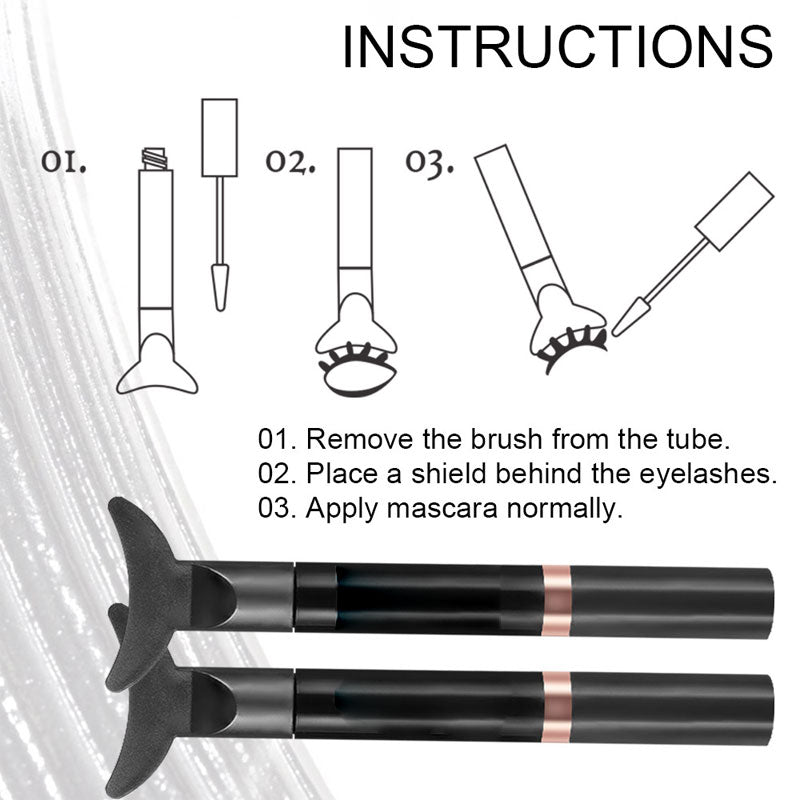 INSTRUCTIONS

01.

02.

03.

01. Remove the brush from the tube.
02. Place a shield behind the eyelashes.
03. Apply mascara normally.