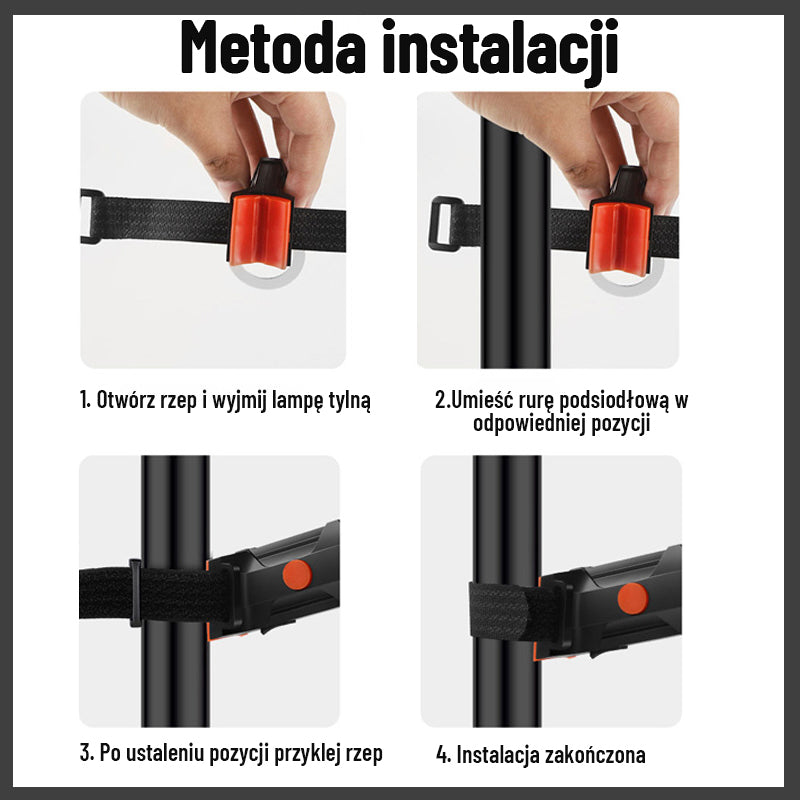 Metoda instalacji

1. Otwórz rzep i wyjmij lampę tylną

2.Umieść rurę podsiodłową w odpowiedniej pozycji

3. Po ustaleniu pozycji przyklej rzep

4. Instalacja zakończona