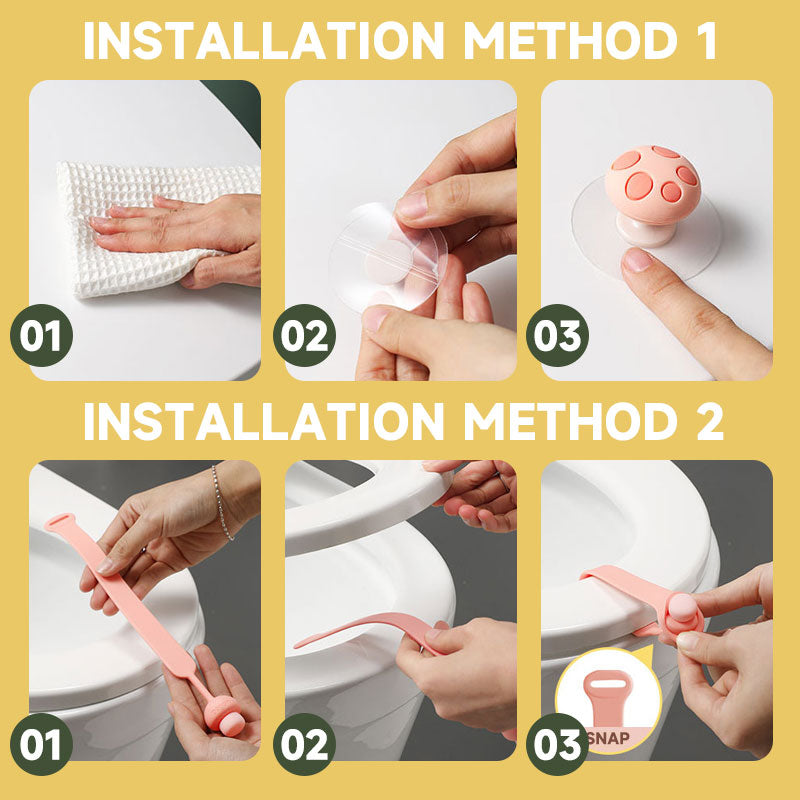 INSTALLATION METHOD 1

01

02

03

INSTALLATION METHOD 2

01

02

03

SNAP