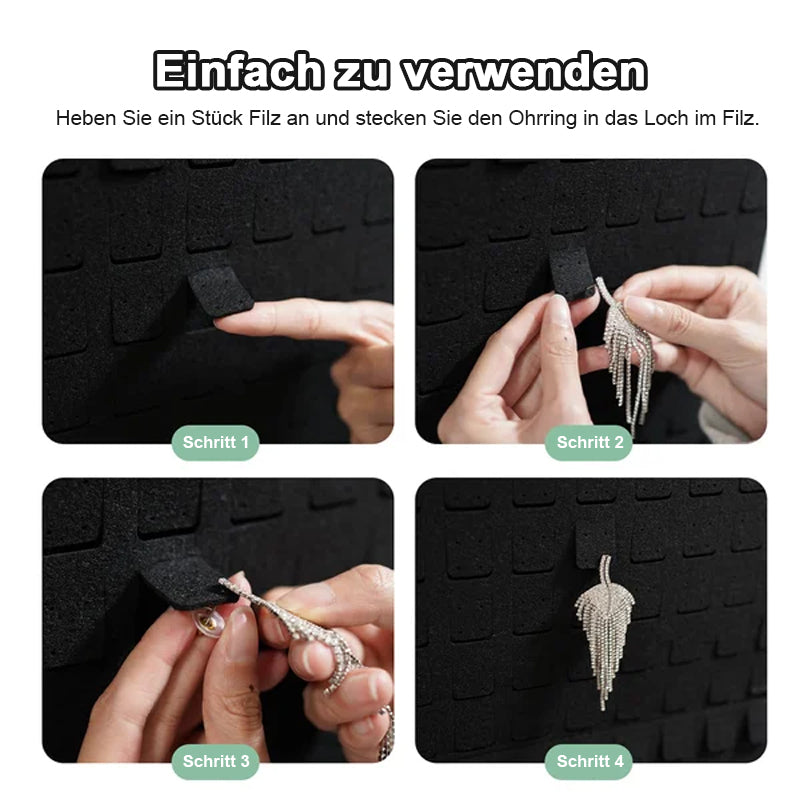 Einfach zu verwenden

Heben Sie ein Stück Filz an und stecken Sie den Ohrring in das Loch im Filz.

Schritt 1

Schritt 2

Schritt 3

Schritt 4