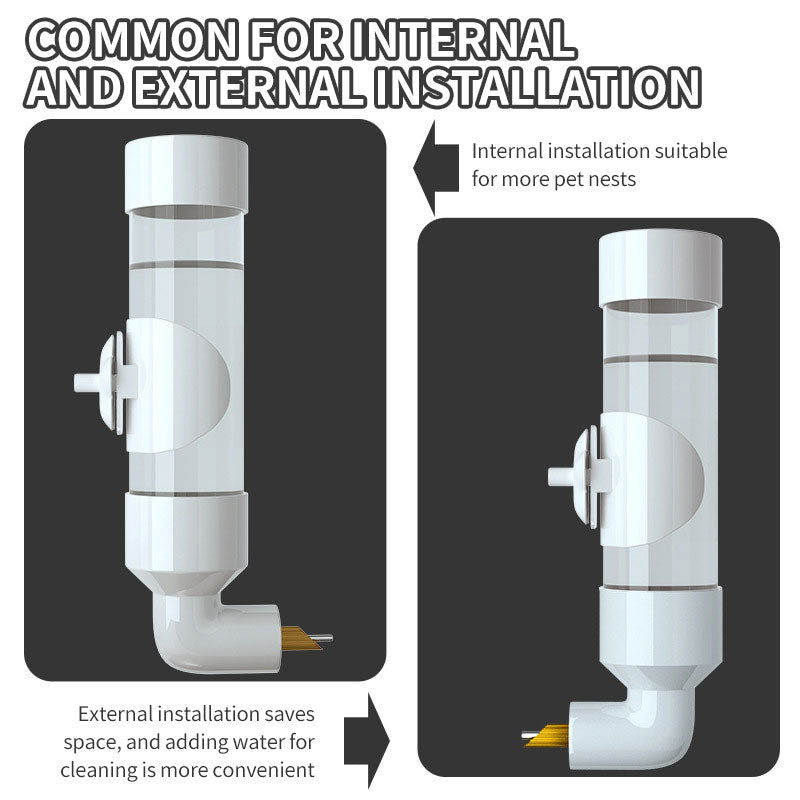 COMMON FOR INTERNAL AND EXTERNAL INSTALLATION

Internal installation suitable for more pet nests

External installation saves space, and adding water for cleaning is more convenient