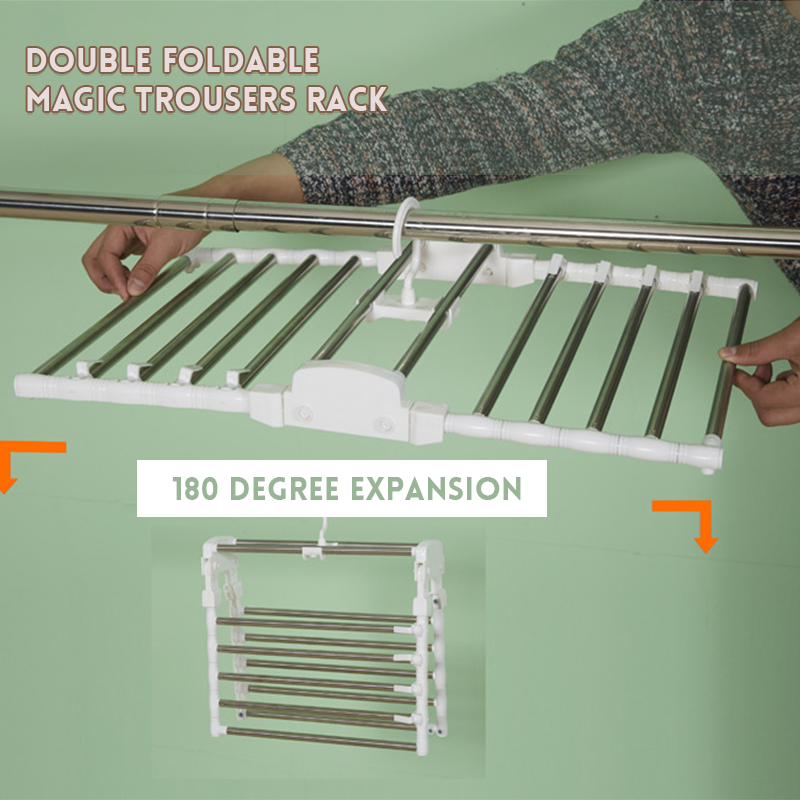 DOUBLE FOLDABLE MAGIC TROUSERS RACK

180 DEGREE EXPANSION