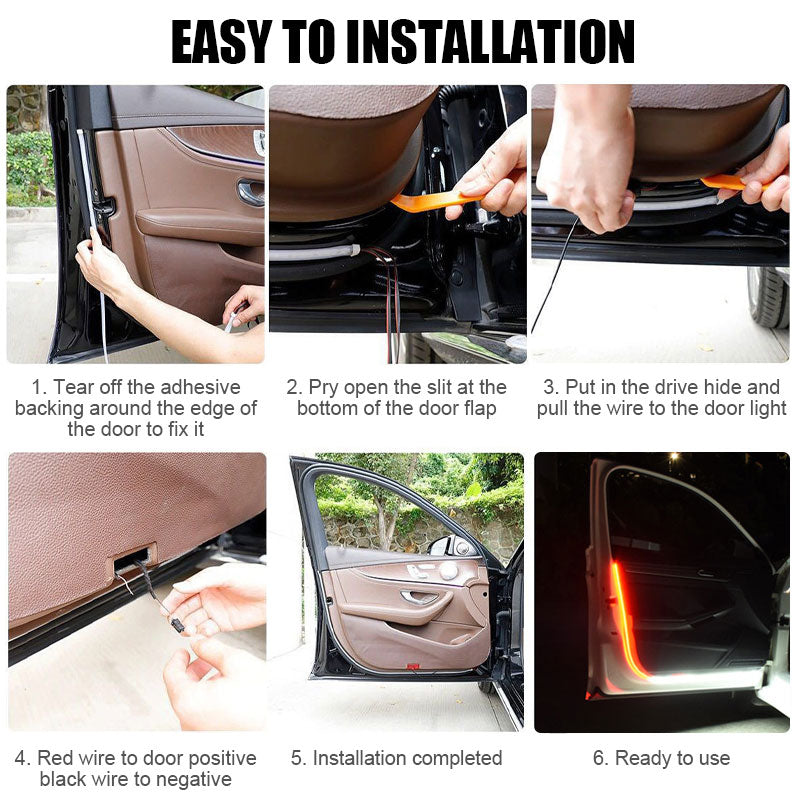 EASY TO INSTALLATION

1. Tear off the adhesive backing around the edge of the door to fix it

2. Pry open the slit at the bottom of the door flap

3. Put in the drive hide and pull the wire to the door light

4. Red wire to door positive black wire to negative

5. Installation completed

6. Ready to use