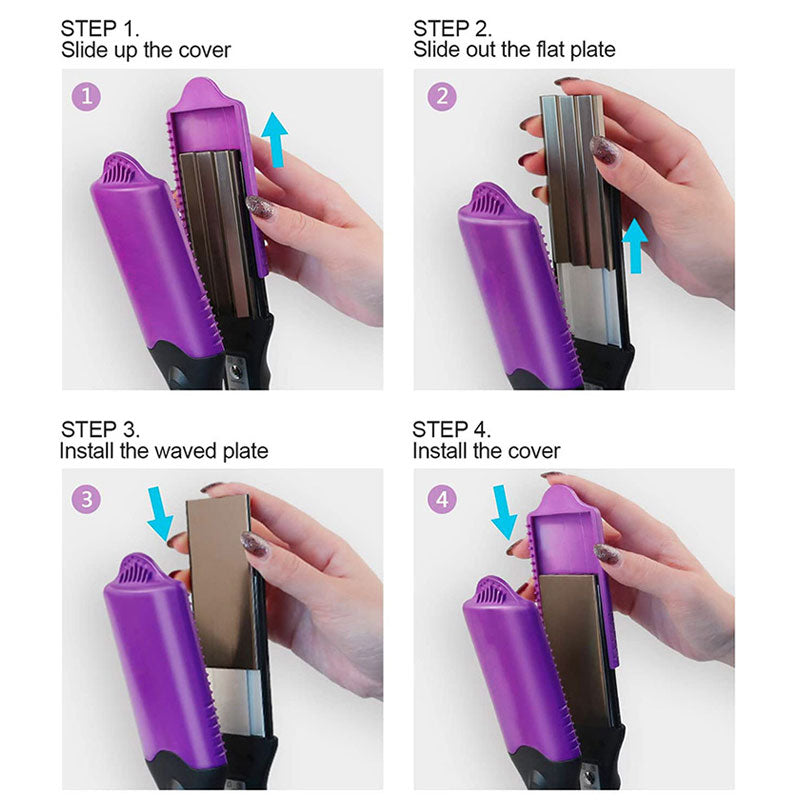 STEP 1.
Slide up the cover

1

STEP 2.
Slide out the flat plate

2

STEP 3.
Install the waved plate

3

STEP 4.
Install the cover

4