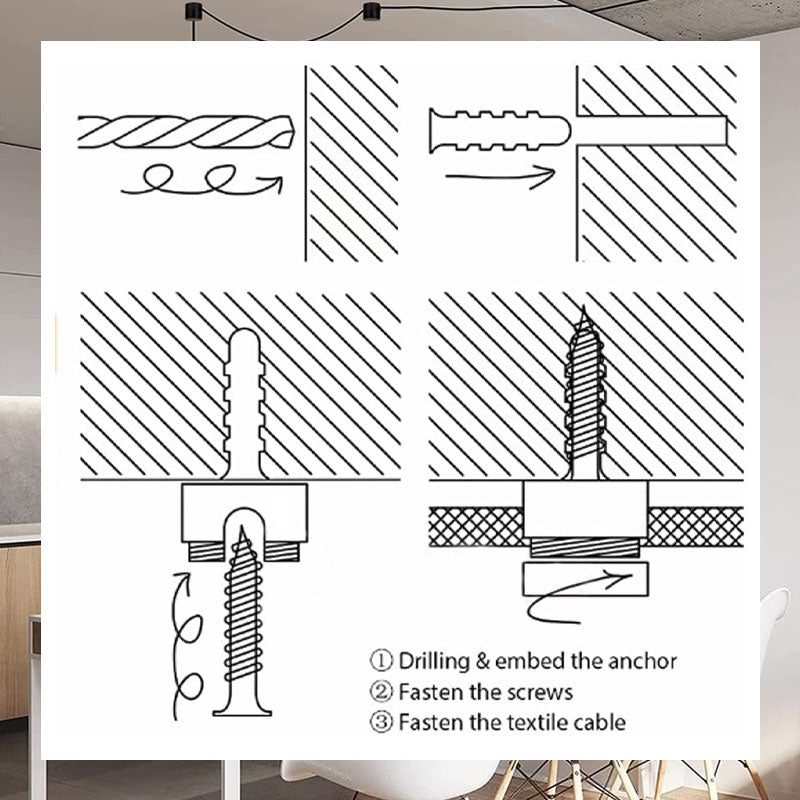 ① Drilling & embed the anchor
② Fasten the screws
③ Fasten the textile cable