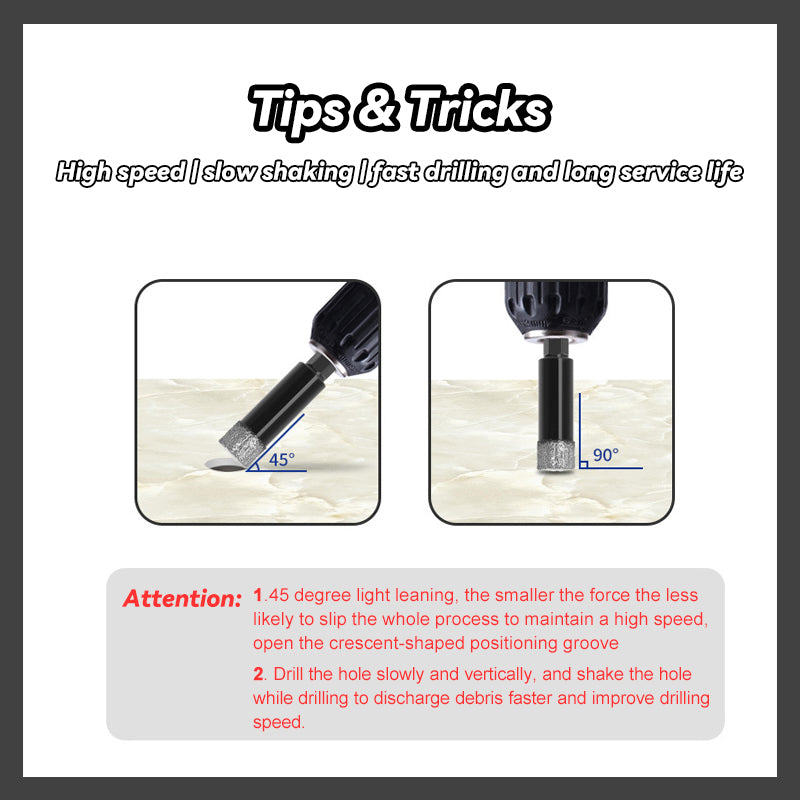 Tips & Tricks

High speed | slow shaking | fast drilling and long service life

45°

90°

Attention: 1.45 degree light leaning, the smaller the force the less likely to slip the whole process to maintain a high speed, open the crescent-shaped positioning groove

2. Drill the hole slowly and vertically, and shake the hole while drilling to discharge debris faster and improve drilling speed.