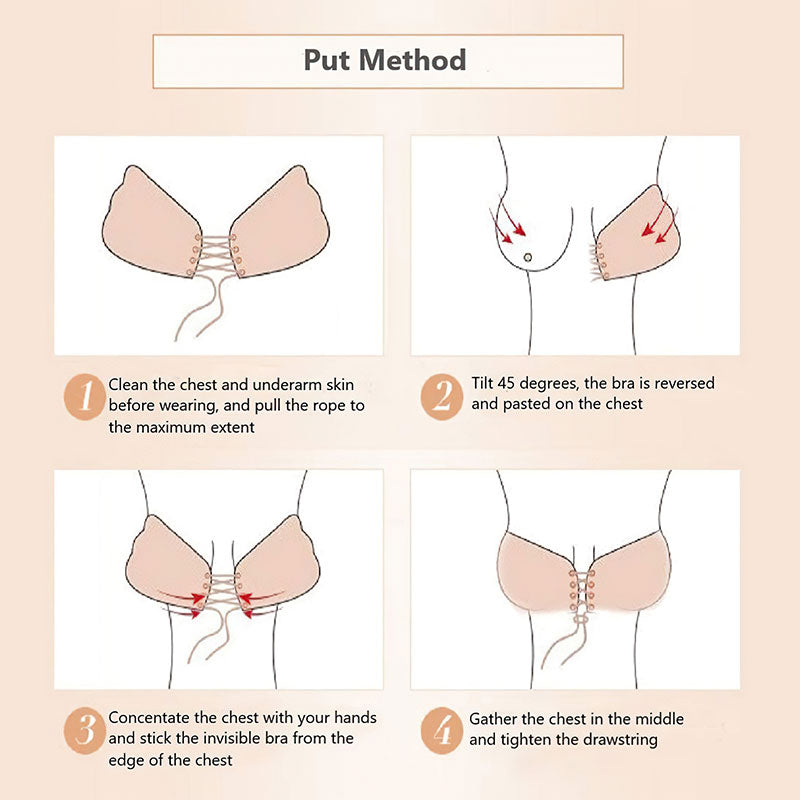 Put Method

1 Clean the chest and underarm skin before wearing, and pull the rope to the maximum extent

2 Tilt 45 degrees, the bra is reversed and pasted on the chest

3 Concentate the chest with your hands and stick the invisible bra from the edge of the chest

4 Gather the chest in the middle and tighten the drawstring