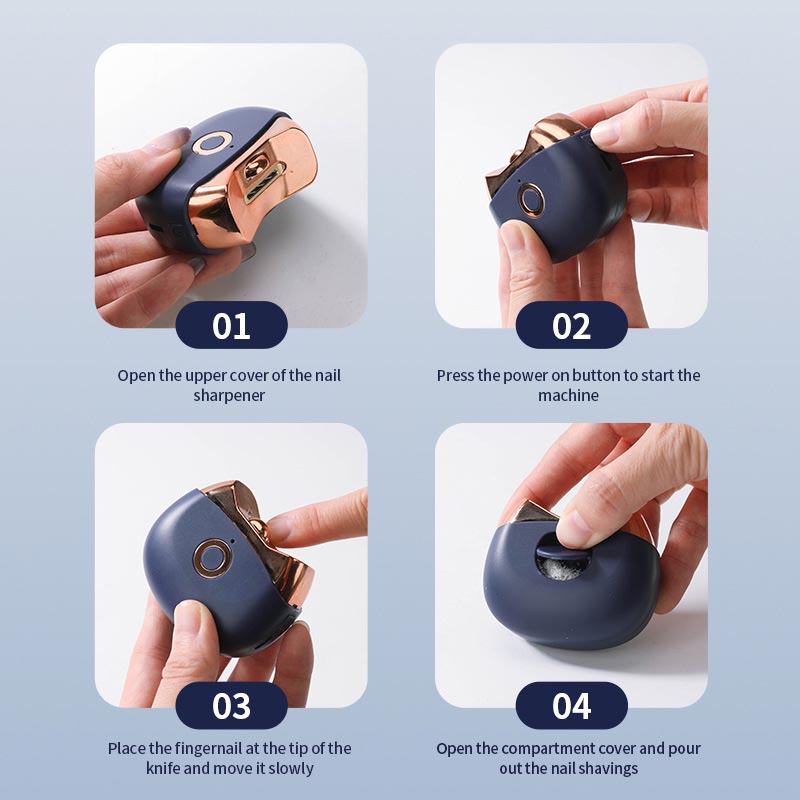 01

Open the upper cover of the nail sharpener

02

Press the power on button to start the machine

03

Place the fingernail at the tip of the knife and move it slowly

04

Open the compartment cover and pour out the nail shavings