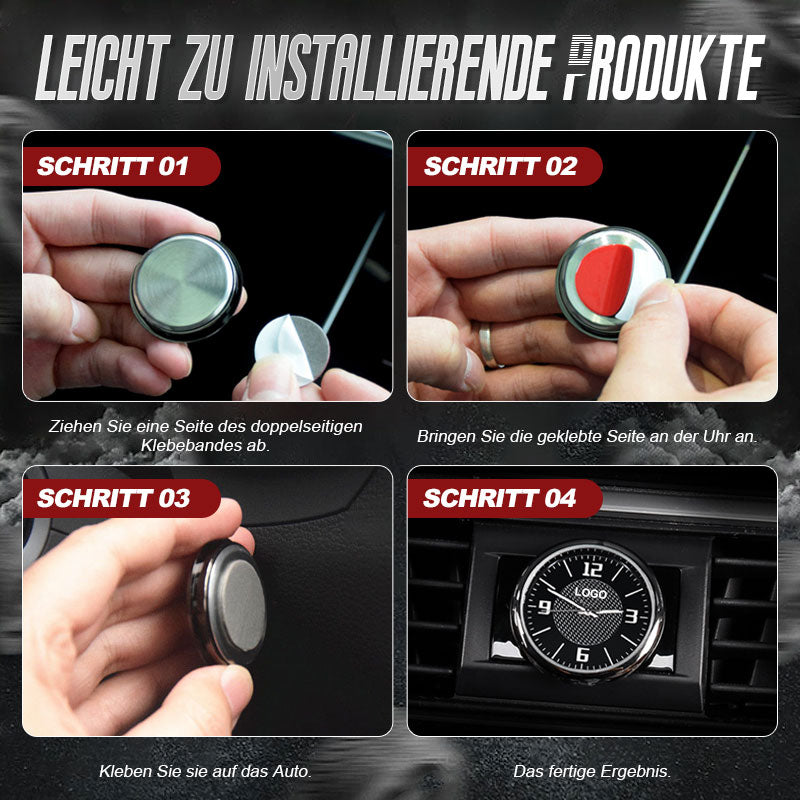 LEICHT ZU INSTALLIERENDE PRODUKTE

SCHRITT 01

Ziehen Sie eine Seite des doppelseitigen Klebebandes ab.

SCHRITT 02

Bringen Sie die geklebte Seite an der Uhr an.

SCHRITT 03

Kleben Sie sie auf das Auto.

SCHRITT 04

12
LOGO
9
3
6

Das fertige Ergebnis.