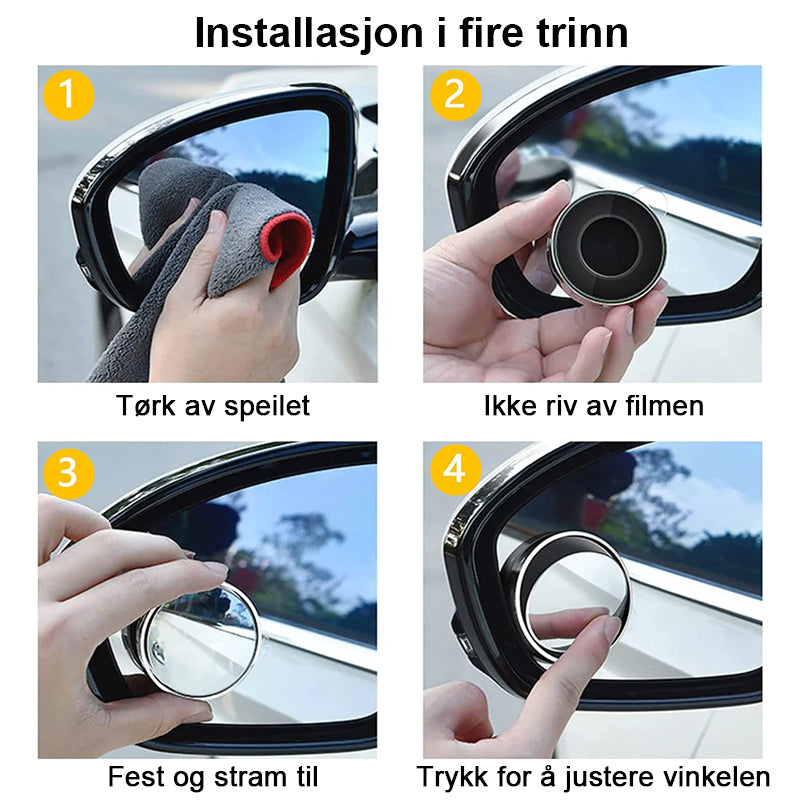 Installasjon i fire trinn

1

Tørk av speilet

2

Ikke riv av filmen

3

Fest og stram til

4

Trykk for å justere vinkelen