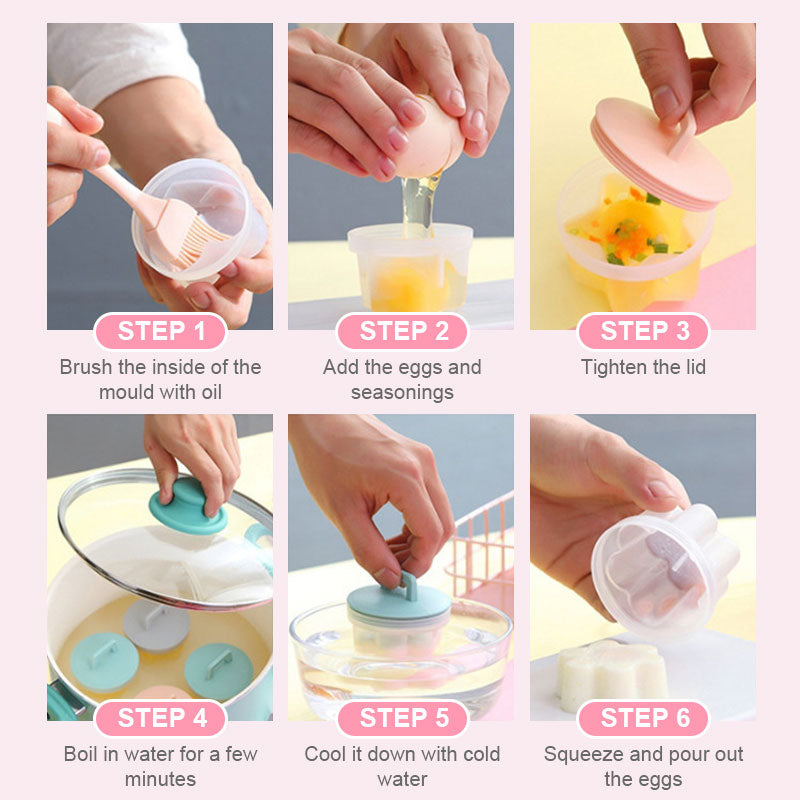 STEP 1
Brush the inside of the mould with oil

STEP 2
Add the eggs and seasonings

STEP 3
Tighten the lid

STEP 4
Boil in water for a few minutes

STEP 5
Cool it down with cold water

STEP 6
Squeeze and pour out the eggs