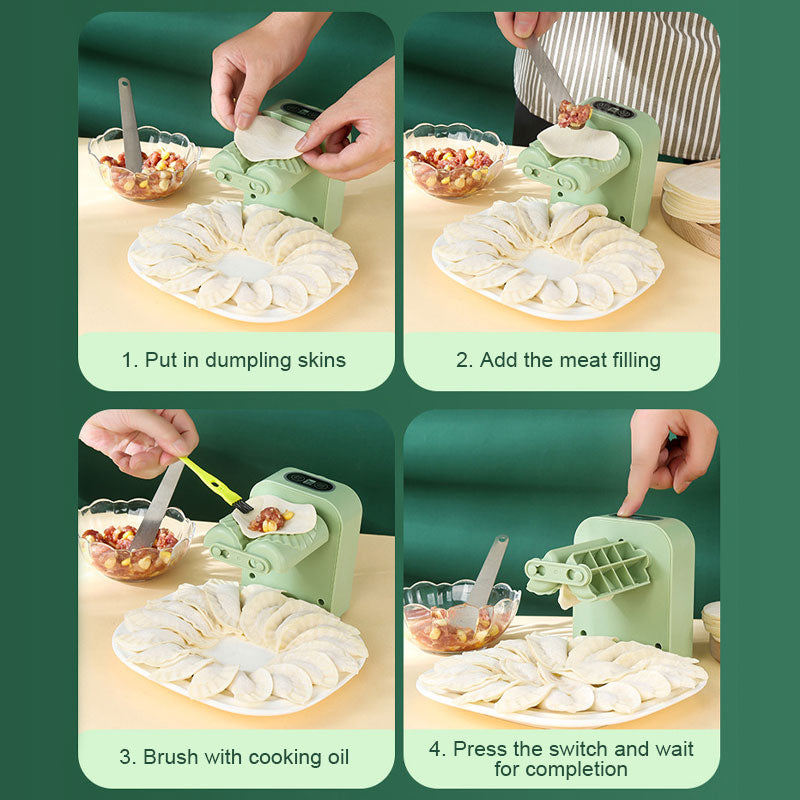 1. Put in dumpling skins

2. Add the meat filling

3. Brush with cooking oil

4. Press the switch and wait for completion