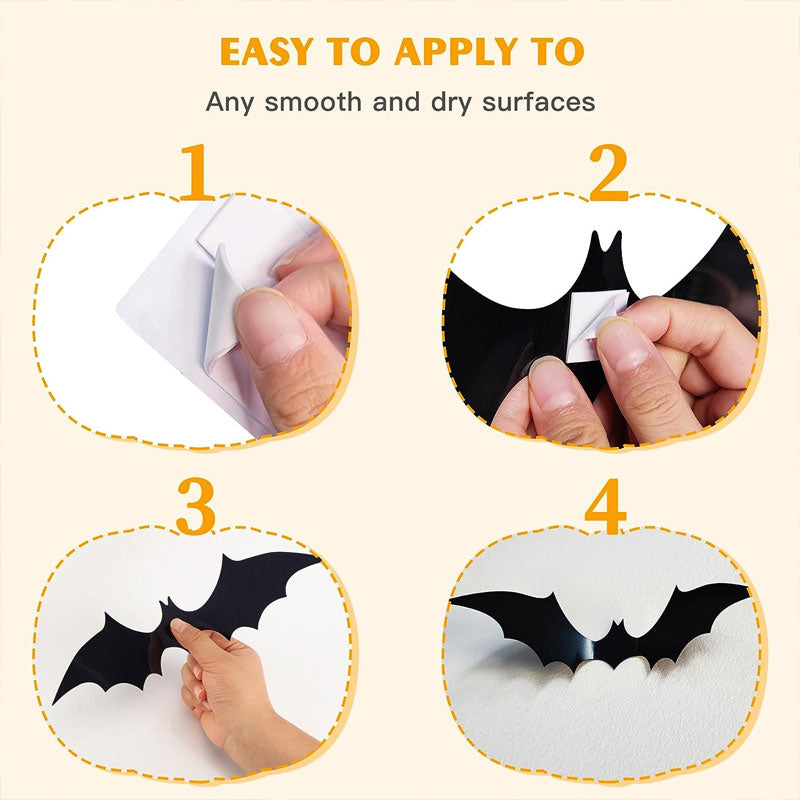 EASY TO APPLY TO

Any smooth and dry surfaces

1

2

3

4