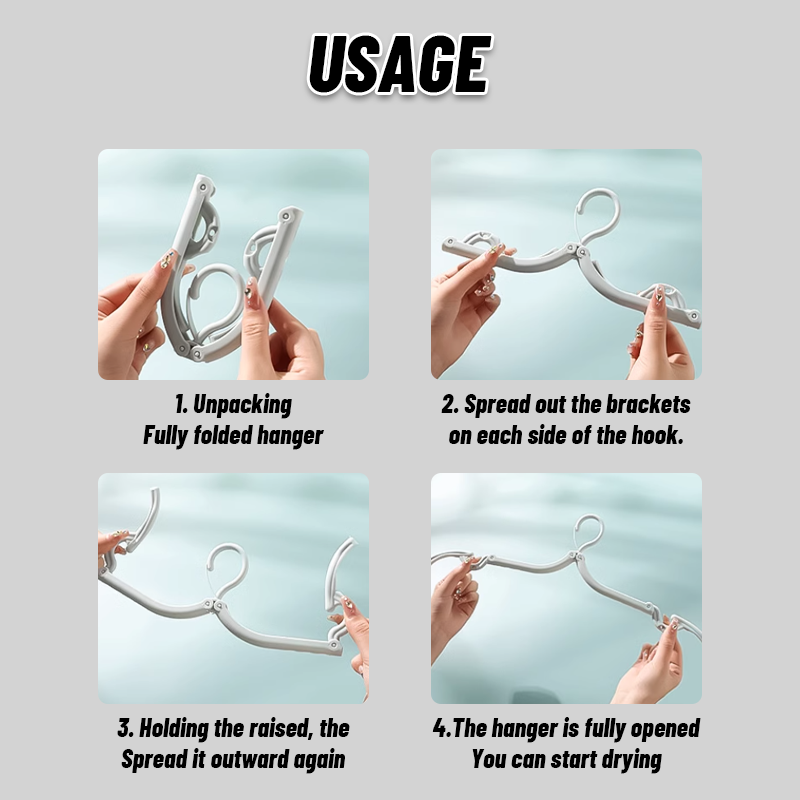 USAGE

1. Unpacking
Fully folded hanger

2. Spread out the brackets
on each side of the hook.

3. Holding the raised, the
Spread it outward again

4.The hanger is fully opened
You can start drying