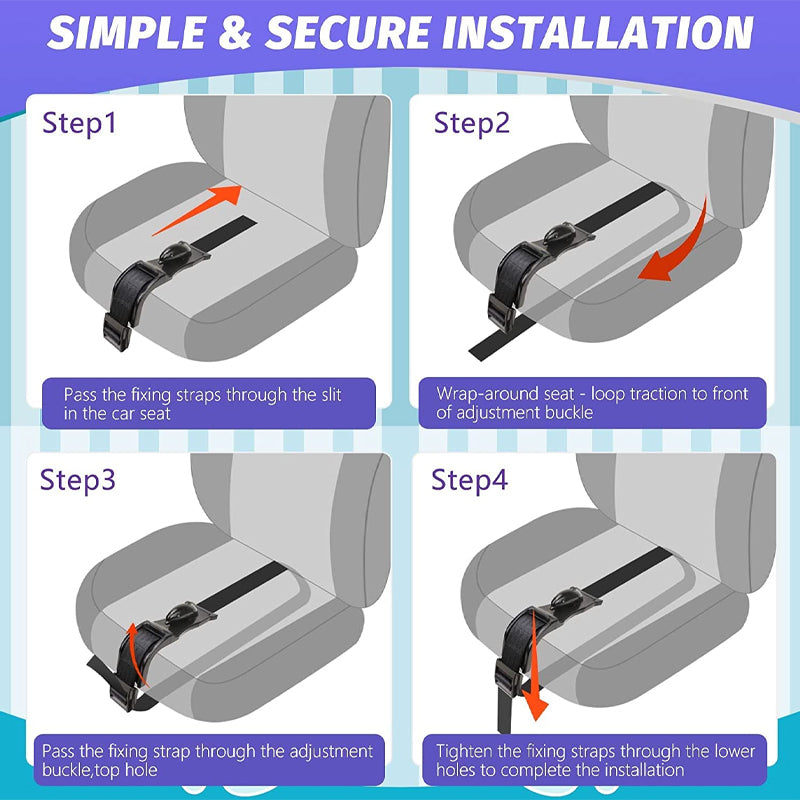 SIMPLE & SECURE INSTALLATION

Step1

Pass the fixing straps through the slit in the car seat

Step2

Wrap-around seat - loop traction to front of adjustment buckle

Step3

Pass the fixing strap through the adjustment buckle,top hole

Step4

Tighten the fixing straps through the lower holes to complete the installation