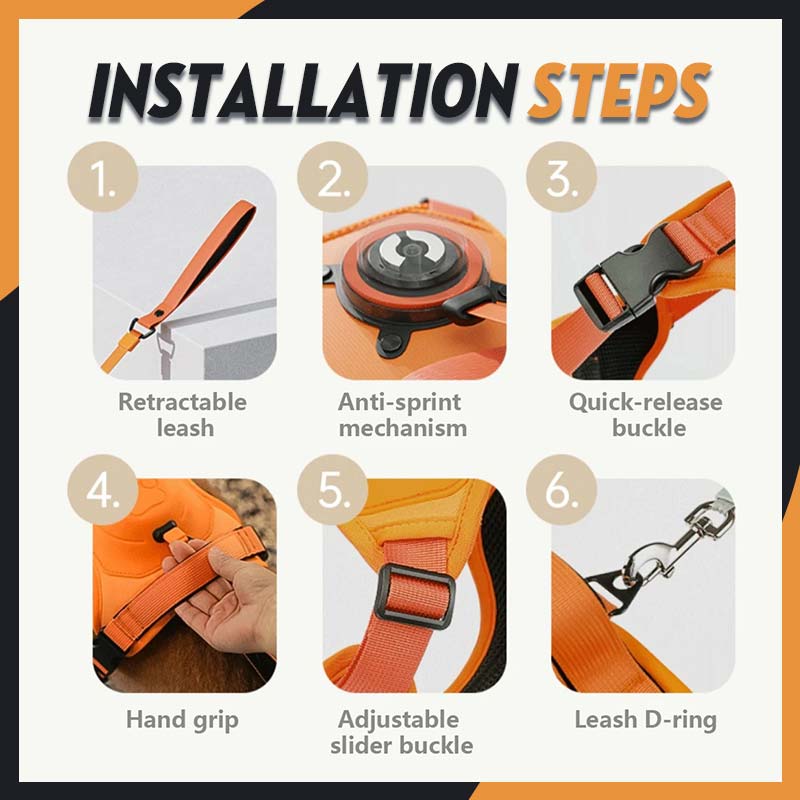 INSTALLATION STEPS

1.

Retractable leash

2.

Anti-sprint mechanism

3.

Quick-release buckle

4.

Hand grip

5.

Adjustable slider buckle

6.

Leash D-ring