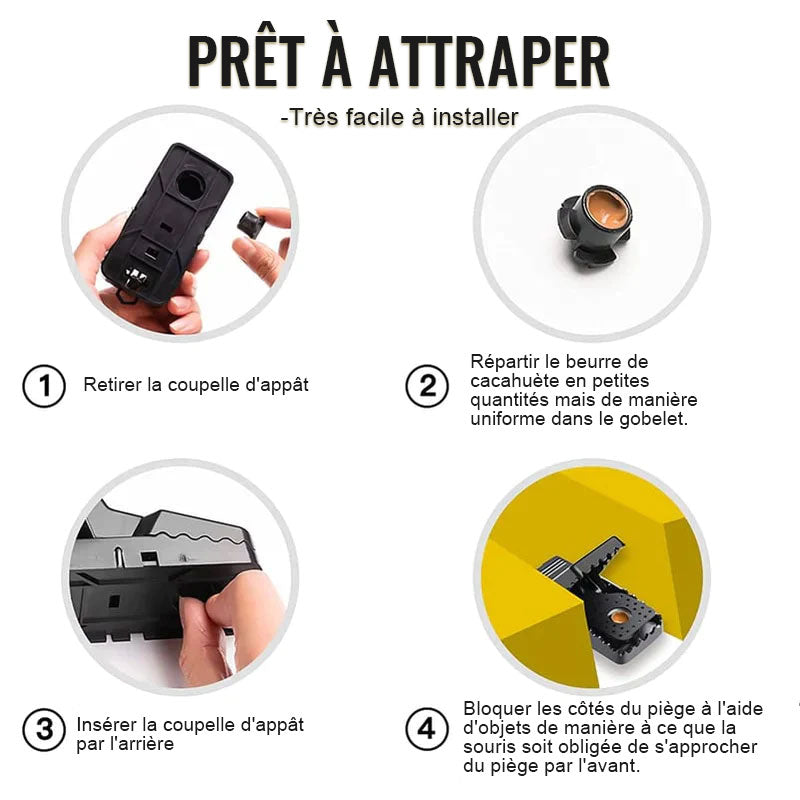 PRÊT À ATTRAPER

-Très facile à installer

1 Retirer la coupelle d'appât

2 Répartir le beurre de cacahuète en petites quantités mais de manière uniforme dans le gobelet.

3 Insérer la coupelle d'appât par l'arrière

4 Bloquer les côtés du piège à l'aide d'objets de manière à ce que la souris soit obligée de s'approcher du piège par l'avant.