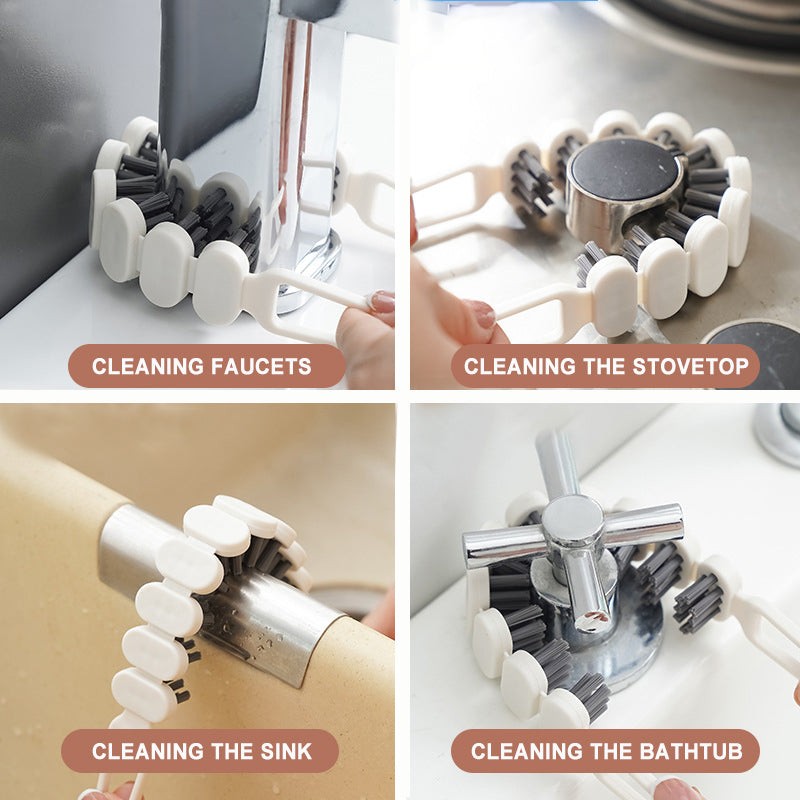 CLEANING FAUCETS

CLEANING THE STOVETOP

CLEANING THE SINK

CLEANING THE BATHTUB