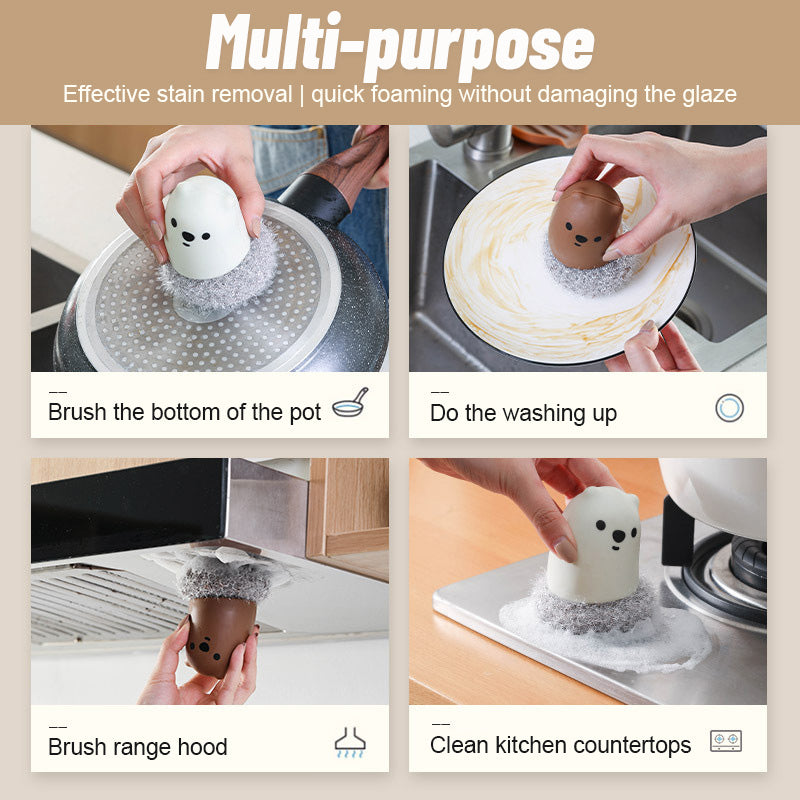 Multi-purpose

Effective stain removal | quick foaming without damaging the glaze

Brush the bottom of the pot

Do the washing up

Brush range hood

Clean kitchen countertops