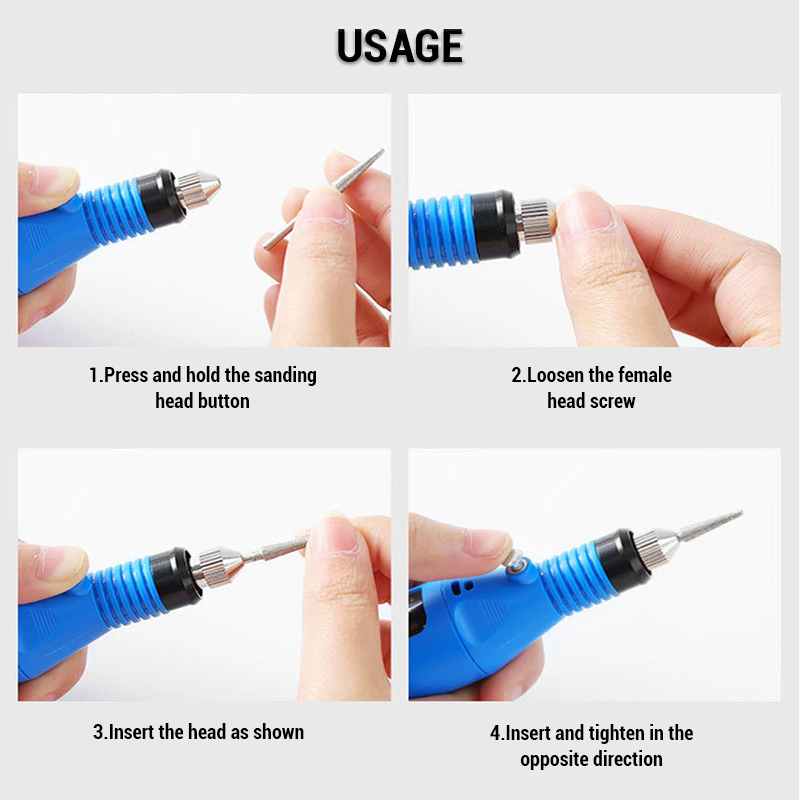 USAGE

1.Press and hold the sanding head button

2.Loosen the female head screw

3.Insert the head as shown

4.Insert and tighten in the opposite direction