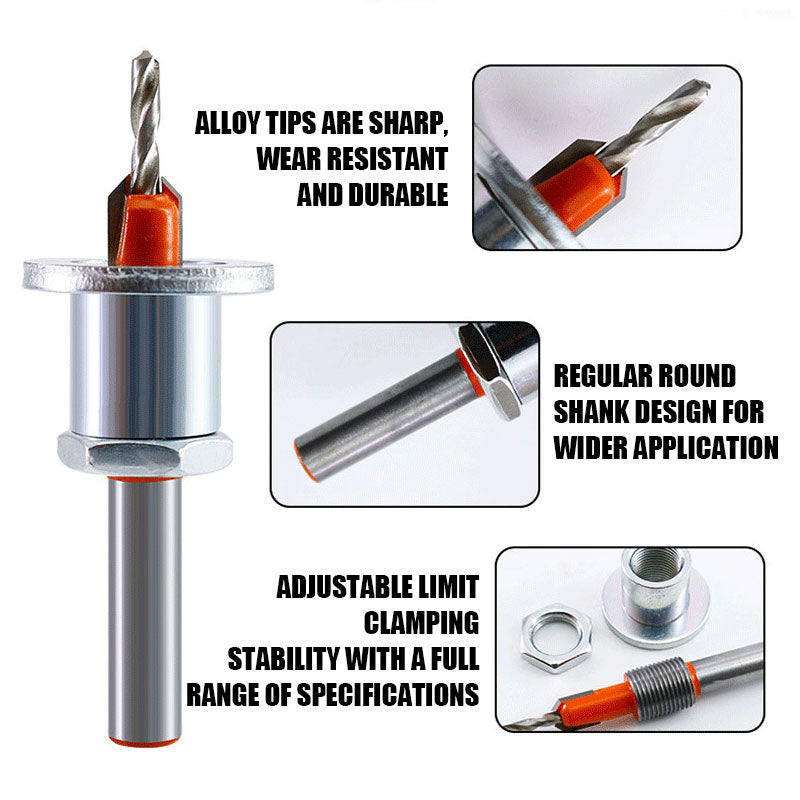 ALLOY TIPS ARE SHARP, WEAR RESISTANT AND DURABLE

REGULAR ROUND SHANK DESIGN FOR WIDER APPLICATION

ADJUSTABLE LIMIT CLAMPING STABILITY WITH A FULL RANGE OF SPECIFICATIONS