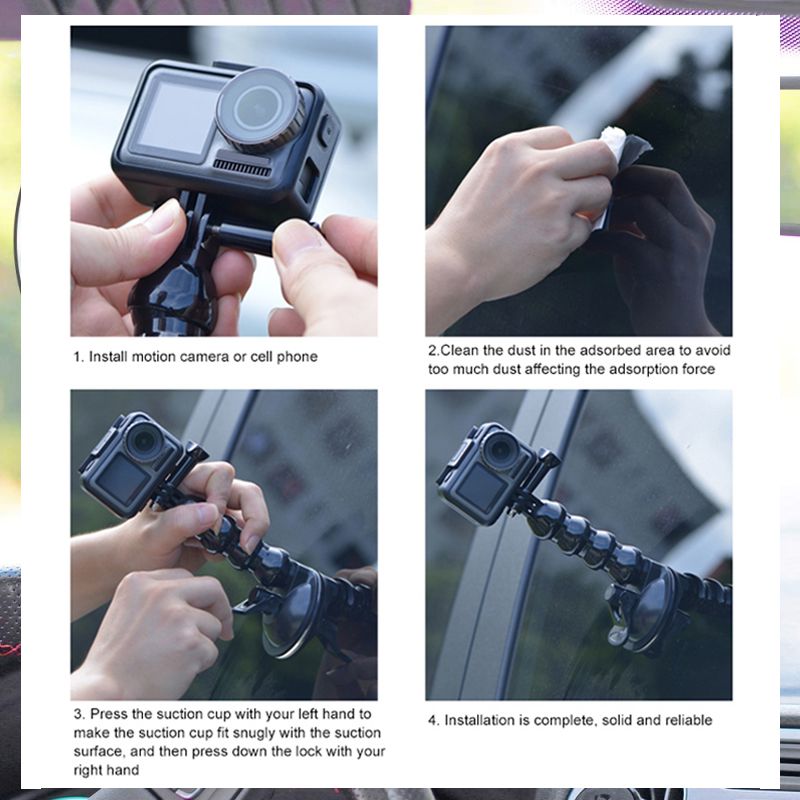 1. Install motion camera or cell phone

2.Clean the dust in the adsorbed area to avoid too much dust affecting the adsorption force

3. Press the suction cup with your left hand to make the suction cup fit snugly with the suction surface, and then press down the lock with your right hand

4. Installation is complete, solid and reliable