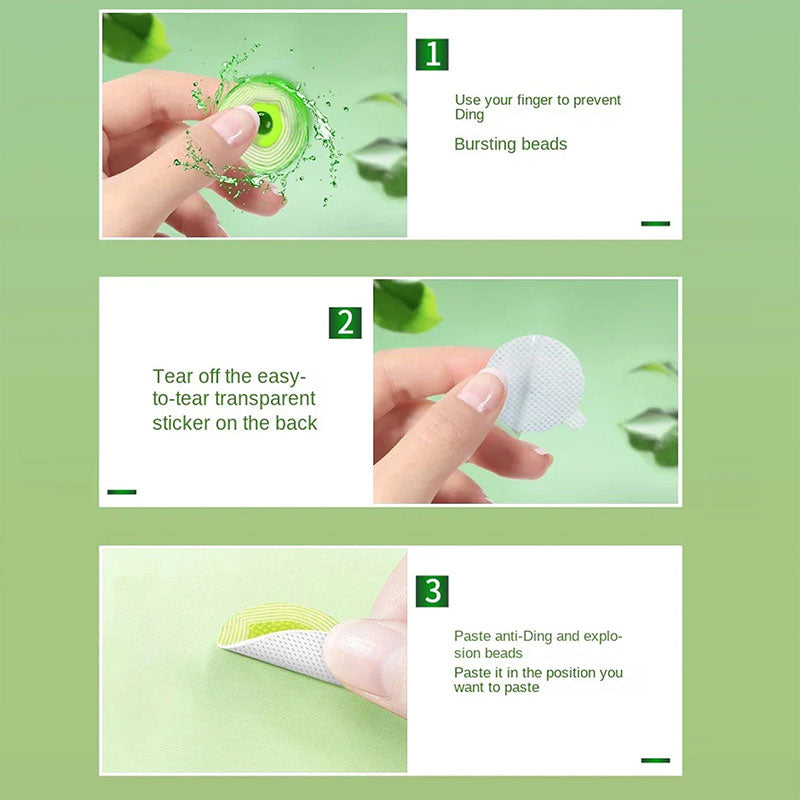 1

Use your finger to prevent Ding

Bursting beads

2

Tear off the easy-to-tear transparent sticker on the back

3

Paste anti-Ding and explosion beads

Paste it in the position you want to paste