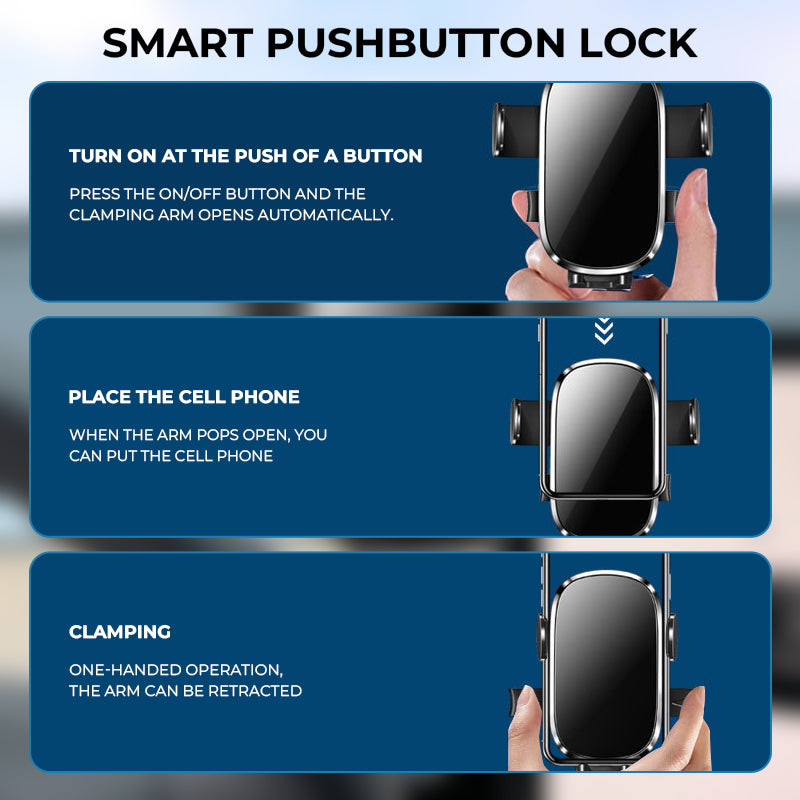 SMART PUSHBUTTON LOCK

TURN ON AT THE PUSH OF A BUTTON

PRESS THE ON/OFF BUTTON AND THE CLAMPING ARM OPENS AUTOMATICALLY.

PLACE THE CELL PHONE

WHEN THE ARM POPS OPEN, YOU CAN PUT THE CELL PHONE

CLAMPING

ONE-HANDED OPERATION, THE ARM CAN BE RETRACTED