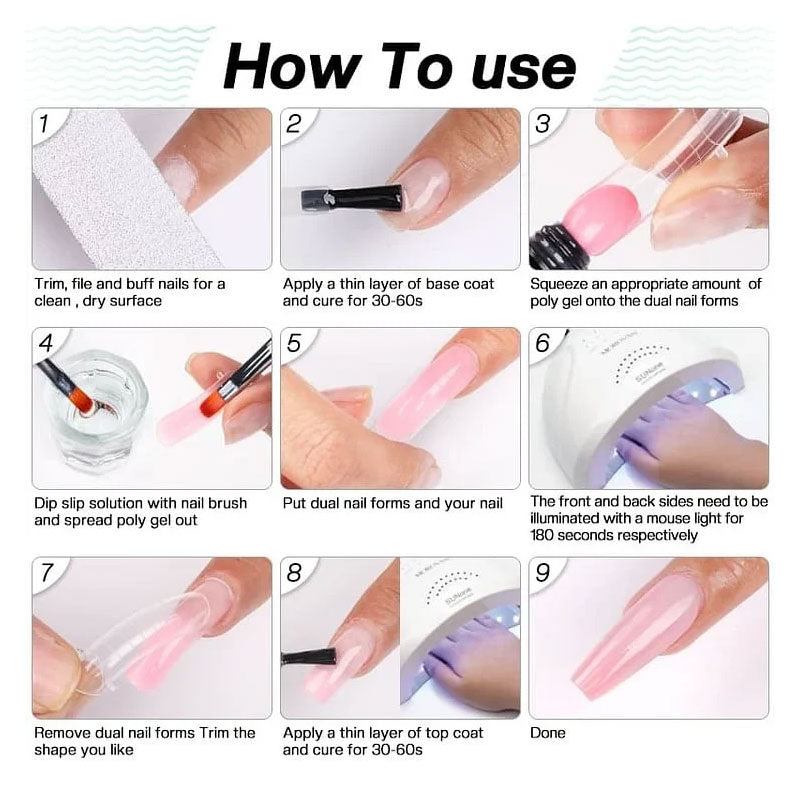 How To use

1

Trim, file and buff nails for a clean , dry surface

2

Apply a thin layer of base coat and cure for 30-60s

3

Squeeze an appropriate amount of poly gel onto the dual nail forms

4

Dip slip solution with nail brush and spread poly gel out

5

Put dual nail forms and your nail

6

SUNone

The front and back sides need to be illuminated with a mouse light for 180 seconds respectively

7

Remove dual nail forms Trim the shape you like

8

SUNone

Apply a thin layer of top coat and cure for 30-60s

9

Done