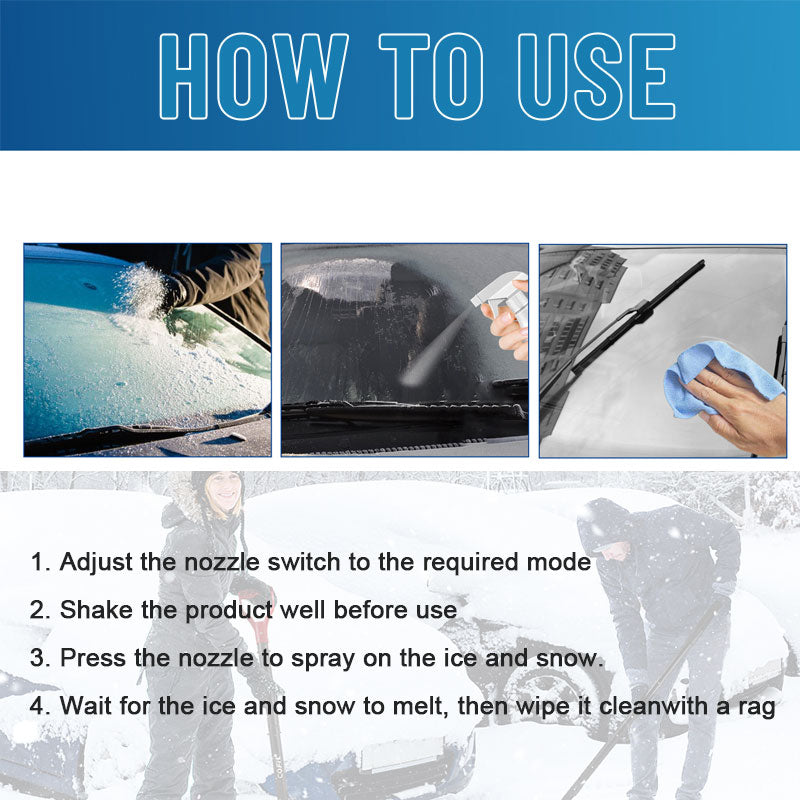 HOW TO USE

1. Adjust the nozzle switch to the required mode
2. Shake the product well before use
3. Press the nozzle to spray on the ice and snow.
4. Wait for the ice and snow to melt, then wipe it cleanwith a rag